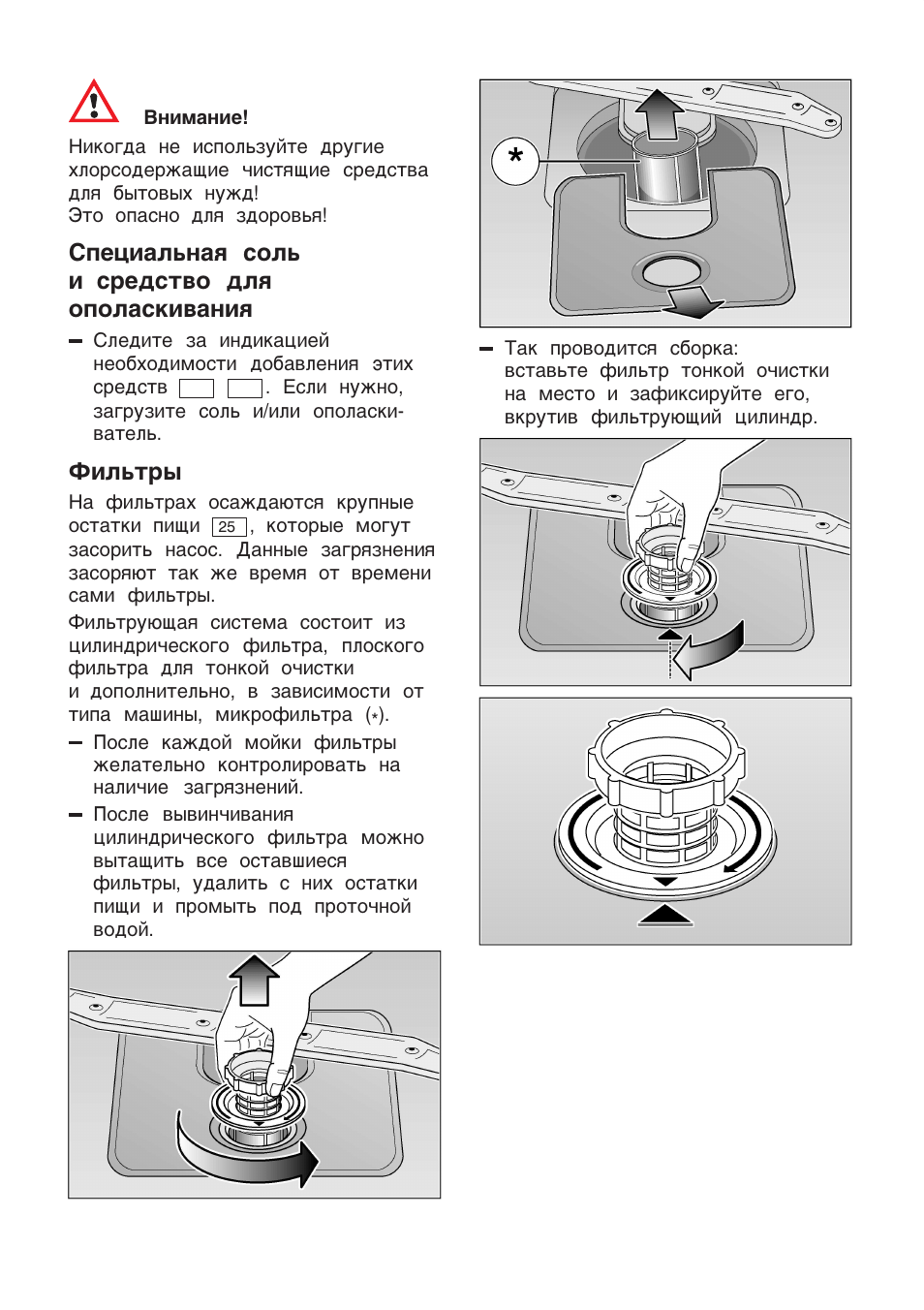 Внимание!

Никогда не используйте другие хлорсодержащие чистящие средства для бытовых нужд!
Это опасно для здоровья!

Специальная соль и средство для ополаскивания

– Следите за индикацией необходимости добавления этих средств . Если нужно, загрузите соль и/или ополаскиватель.

Фильтры

На фильтрах осаждаются крупные остатки пищи 25, которые могут засорить насос. Данные загрязнения засоряют так же время от времени сами фильтры.

Фильтрующая система состоит из цилиндрического фильтра, плоского фильтра для тонкой очистки и дополнительно, в зависимости от типа машины, микрофильтра (*).

– После каждой мойки фильтры желательно контролировать на наличие загрязнений.

– После вывинчивания цилиндрического фильтра можно вытащить все оставшиеся фильтры, удалить с них остатки пищи и промыть под проточной водой.

*

– Так проводится сборка: вставьте фильтр тонкой очистки на место и зафиксируйте его, вкрутив фильтрующий цилиндр.