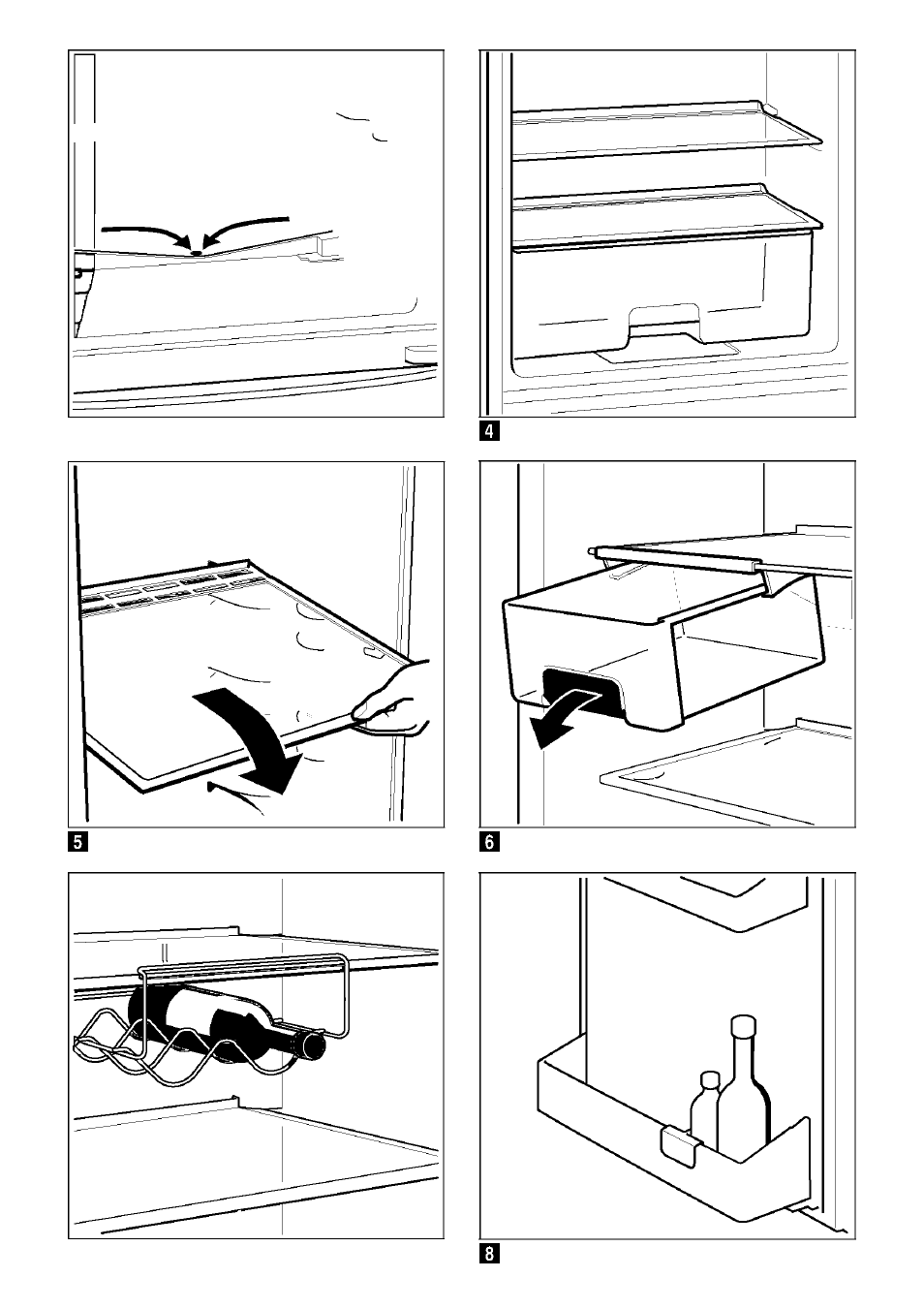 4

5

6

8