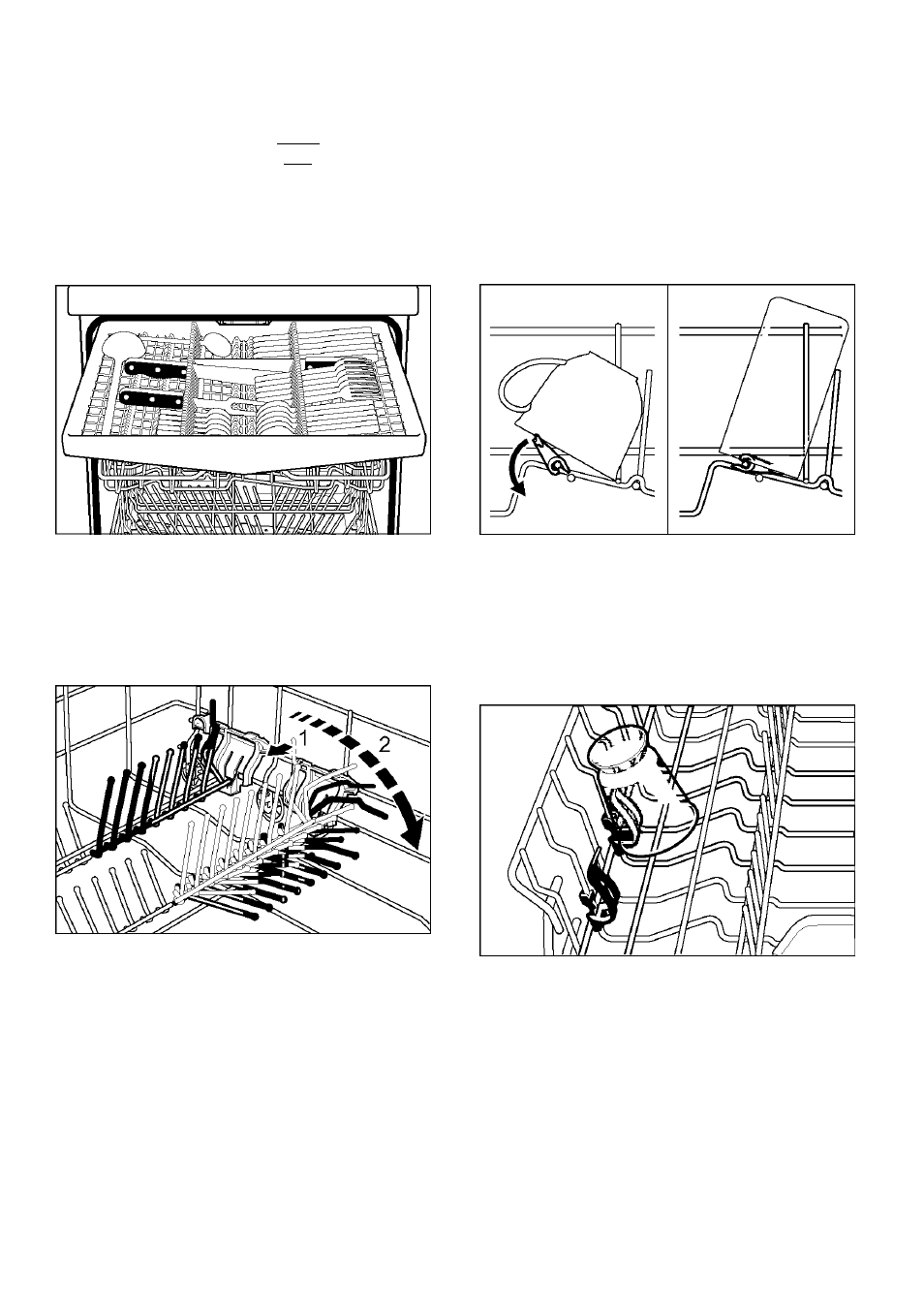 1

2