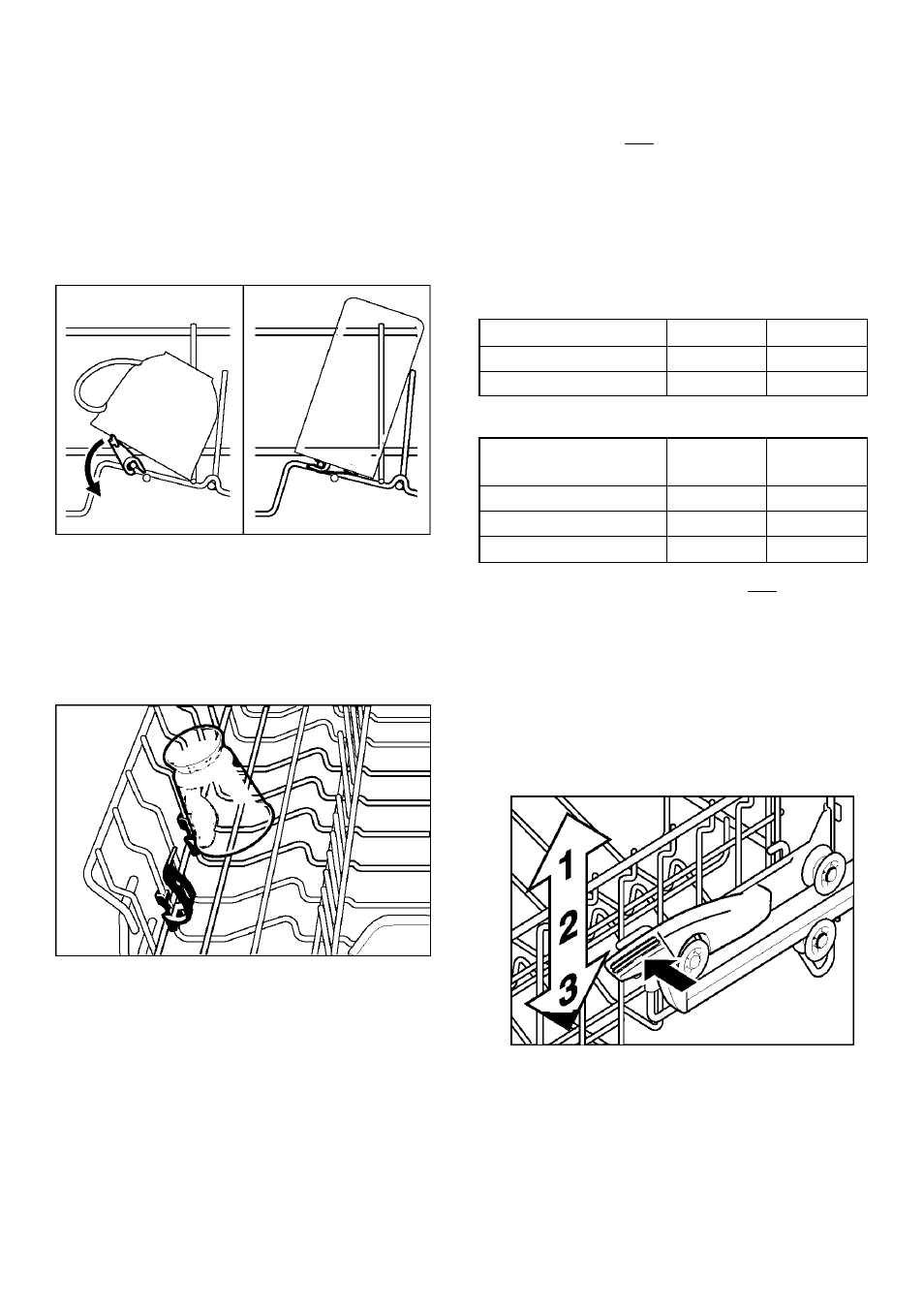 1
2
3