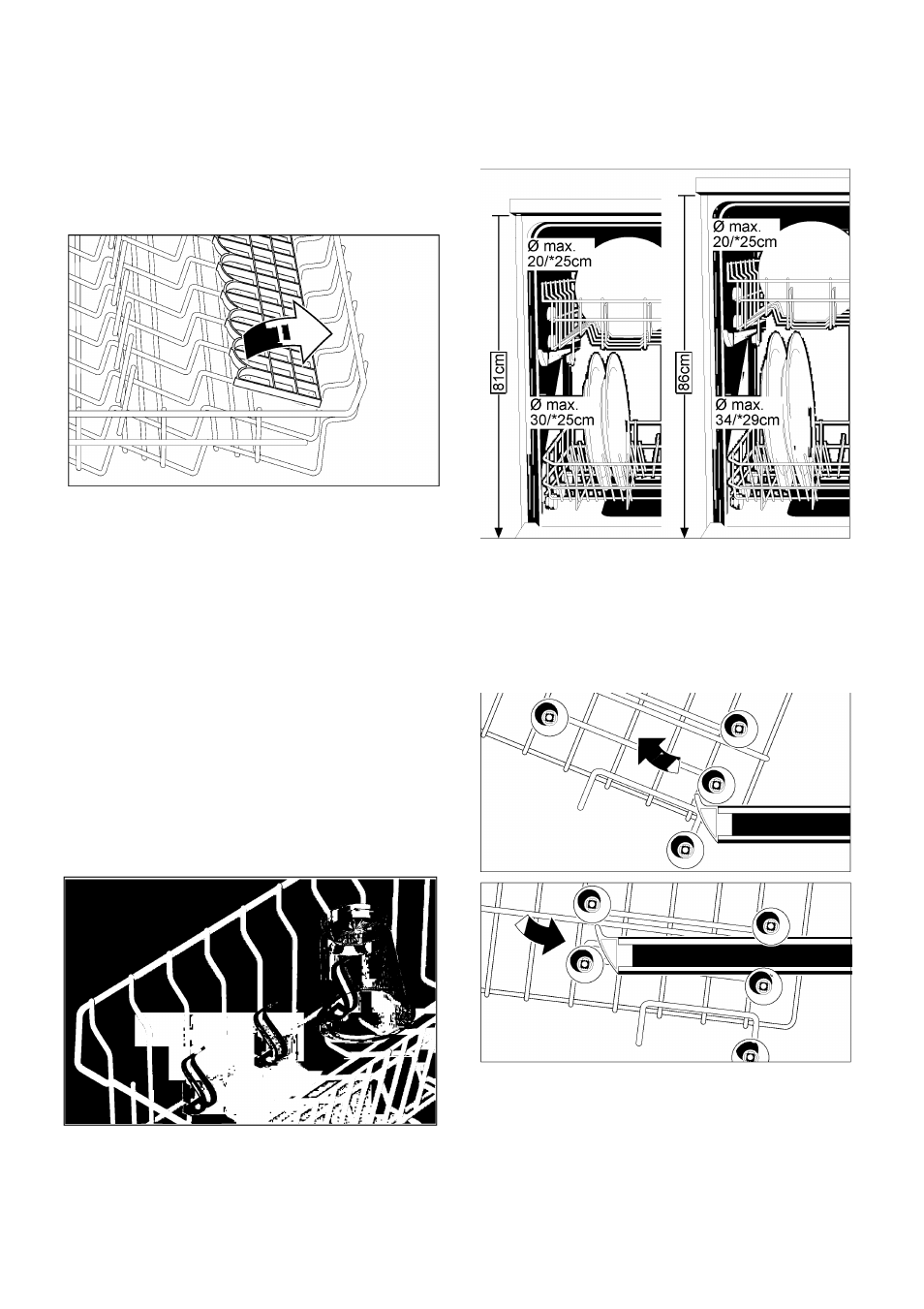 Ø max.
20/*25cm

81cm

Ø max.
30/*25cm

Ø max.
20/*25cm

86cm

Ø max.
34/*29cm