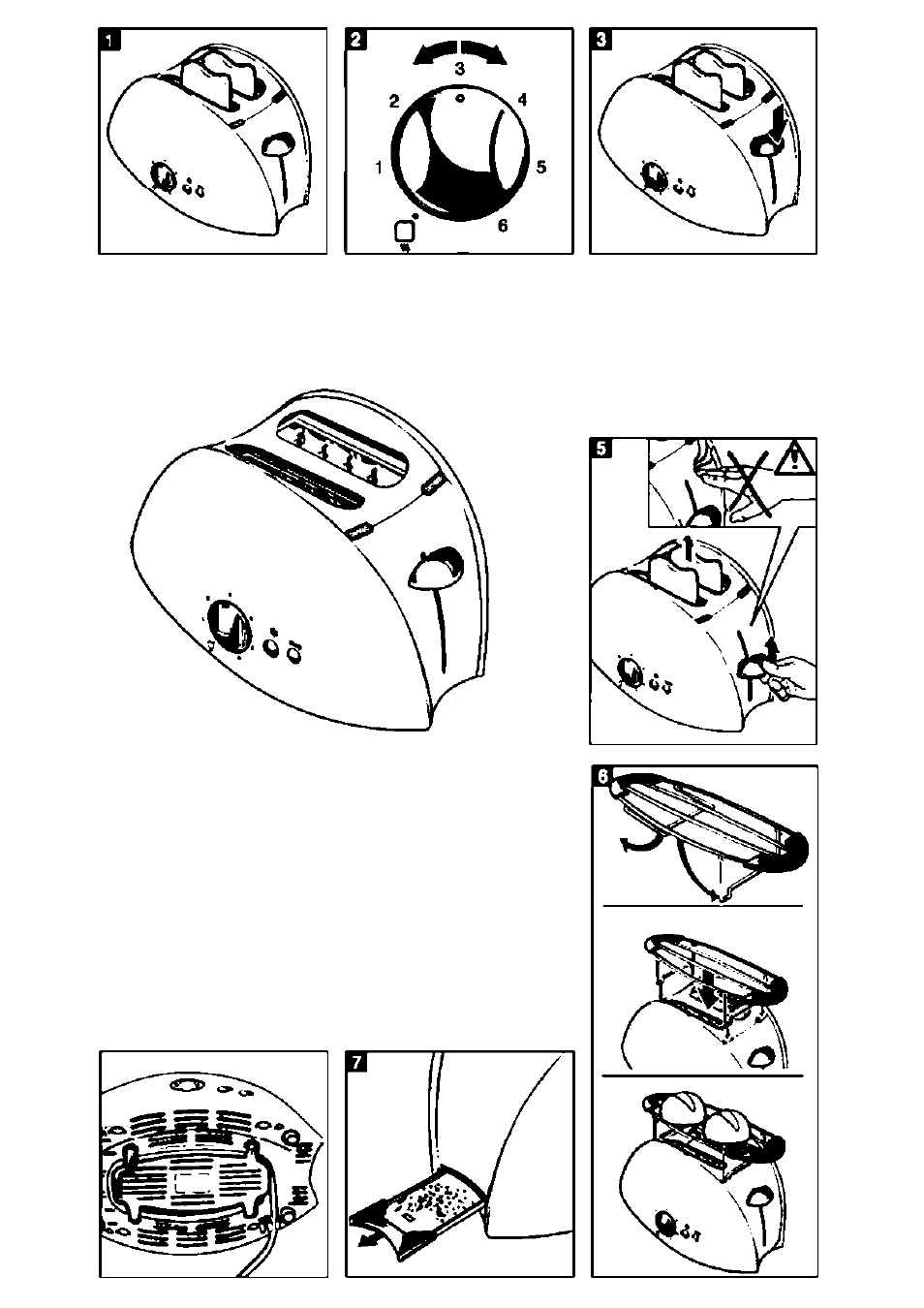 1

2

3
2
4
1
5
6

3

5

6

7