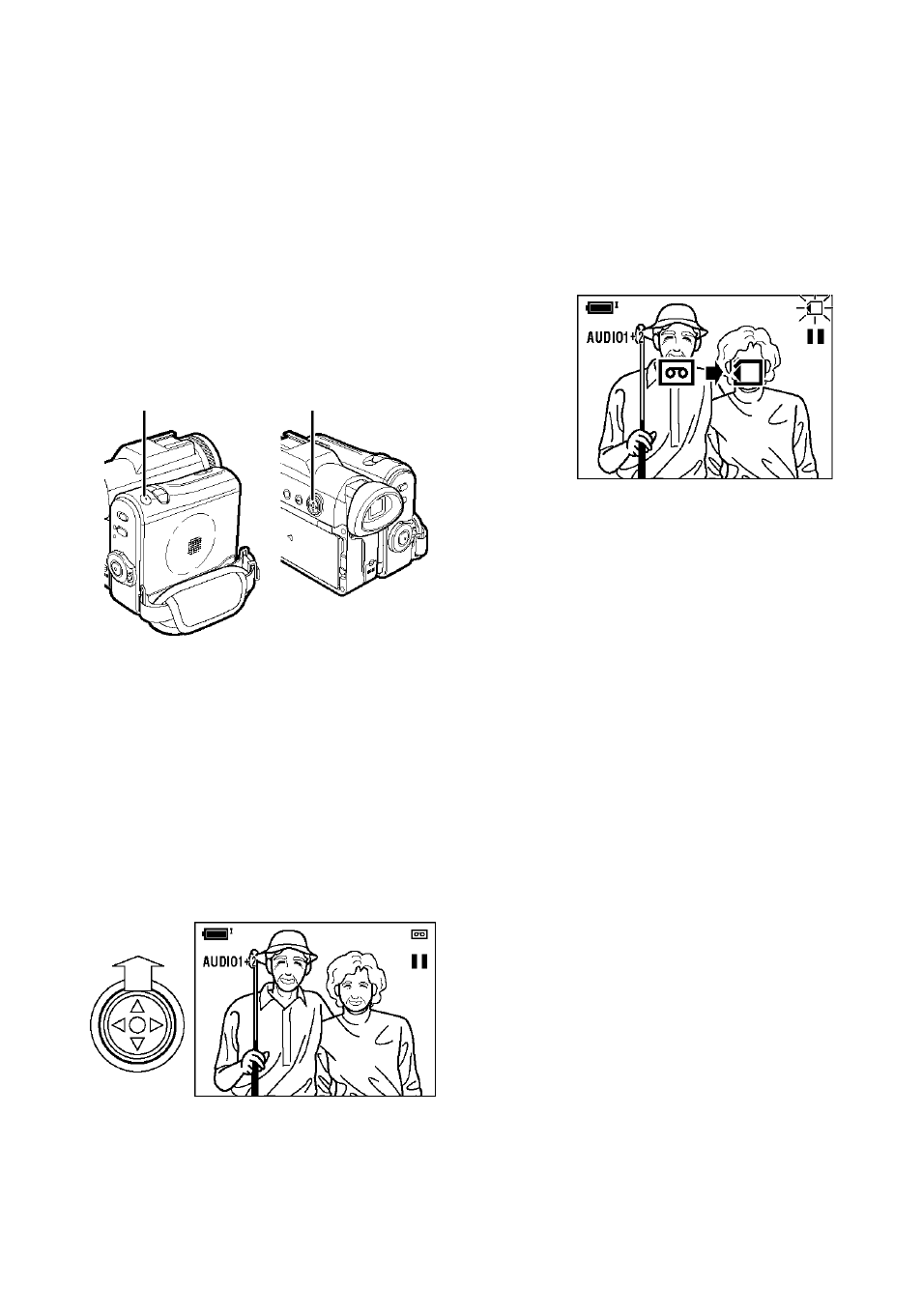 AUDIO1+2

AUDIO1+2