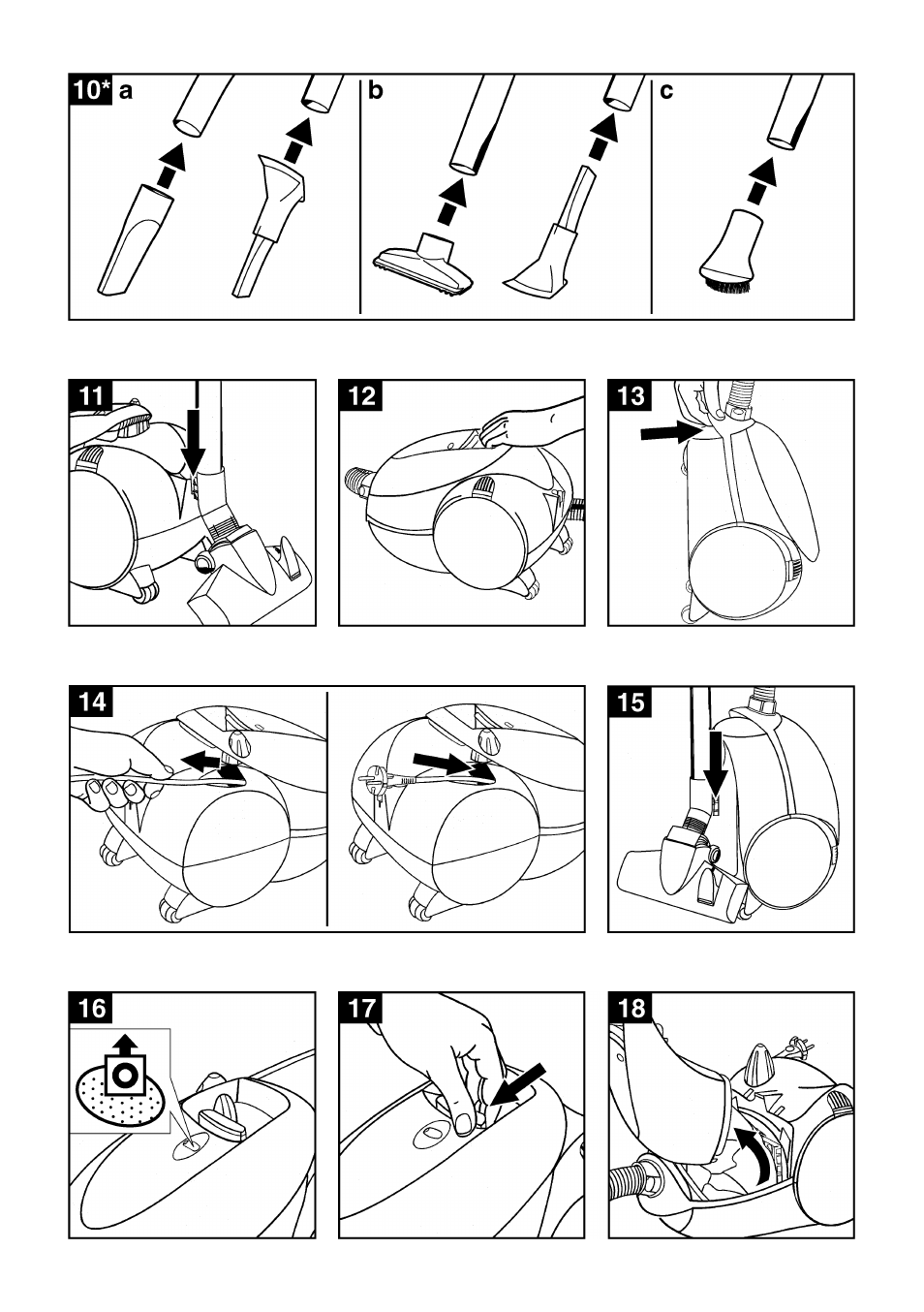 10* a

b

c

11

12

13

14

15

16

17

18