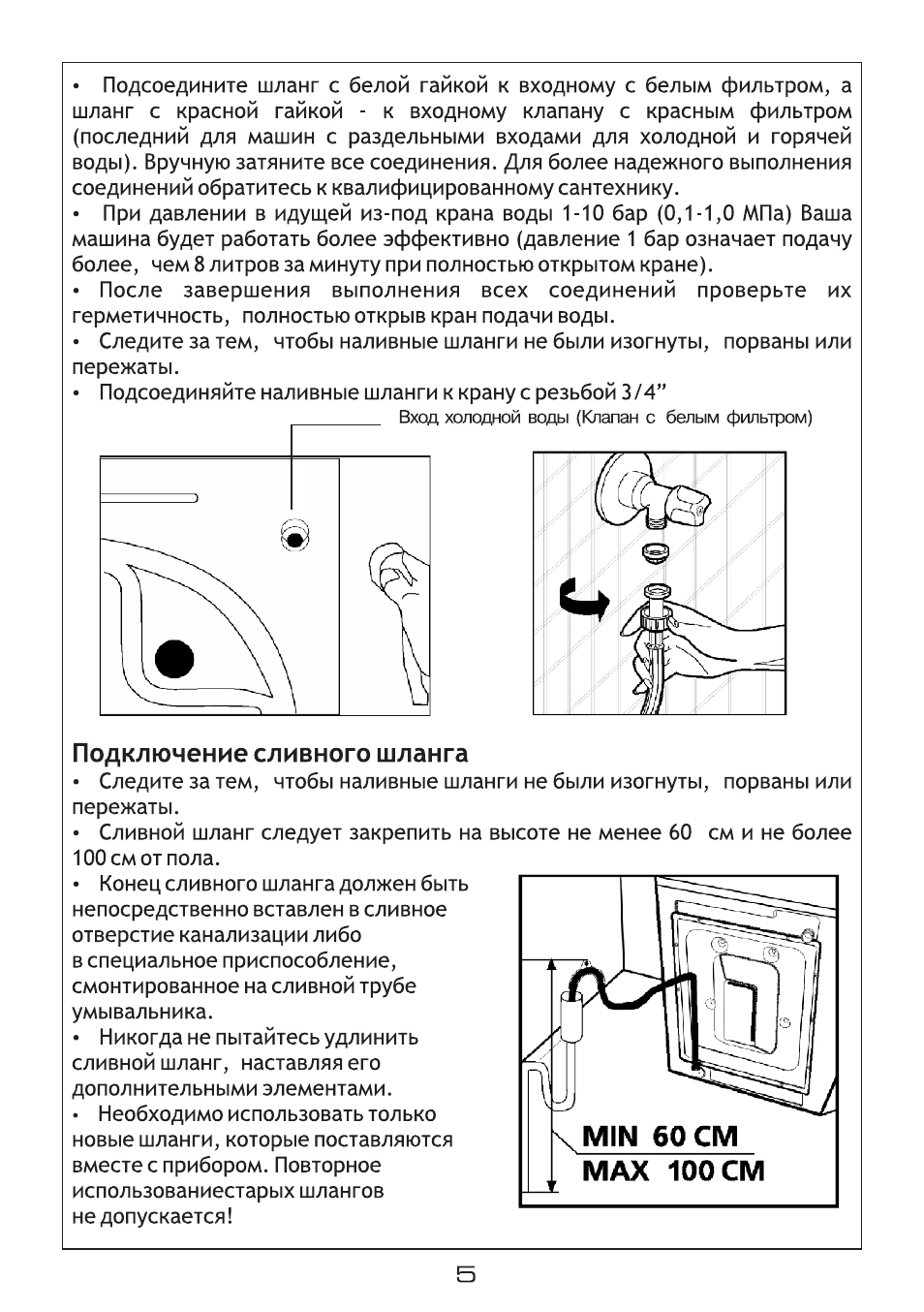 • Подсоедините шланг с белой гайкой к входному с белым фильтром, а шланг с красной гайкой - к входному клапану с красным фильтром (последний для машин с раздельными входами для холодной и горячей воды). Вручную затяните все соединения. Для более надежного выполнения соединений обратитесь к квалифицированному сантехнику.
• При давлении в идущей из-под крана воды 1-10 бар (0,1-1,0 МПа) Ваша машина будет работать более эффективно (давление 1 бар означает подачу более, чем 8 литров за минуту при полностью открытом кране).
• После завершения выполнения всех соединений проверьте их герметичность, полностью открыв кран подачи воды.
• Следите за тем, чтобы наливные шланги не были изогнуты, порваны или пережаты.
• Подсоединяйте наливные шланги к крану с резьбой 3/4”

Вход холодной воды (Клапан с белым фильтром)

Подключение сливного шланга
• Следите за тем, чтобы наливные шланги не были изогнуты, порваны или пережаты.
• Сливной шланг следует закрепить на высоте не менее 60 см и не более 100 см от пола.
• Конец сливного шланга должен быть непосредственно вставлен в сливное отверстие канализации либо в специальное приспособление, смонтированное на сливной трубе умывальника.
• Никогда не пытайтесь удлинить сливной шланг, наставляя его дополнительными элементами.
• Необходимо использовать только новые шланги, которые поставляются вместе с прибором. Повторное использованиестарых шлангов не допускается!

MIN 60 CM
MAX 100 CM

5