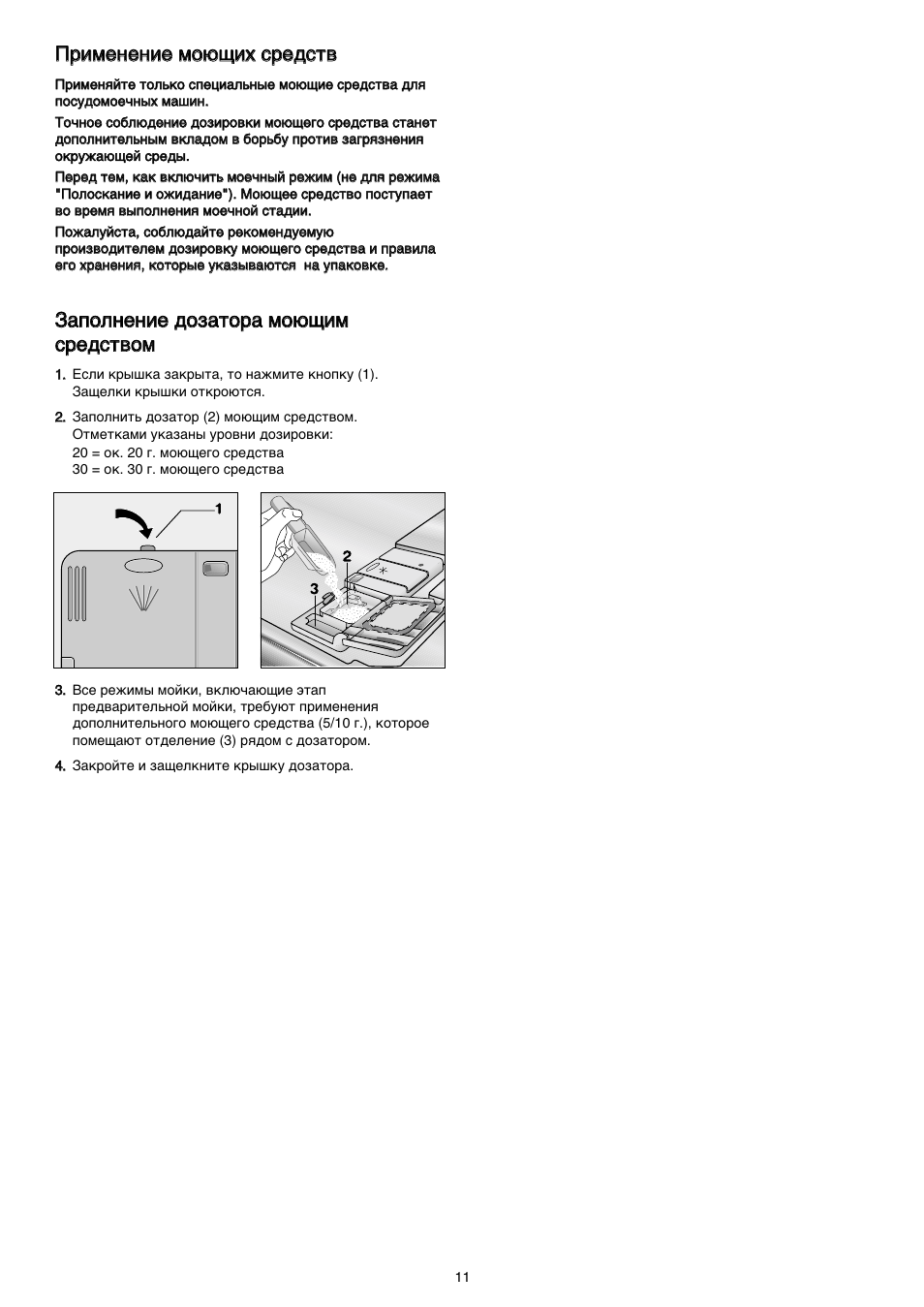 Применение моющих средств

Применяйте только специальные моющие средства для посудомоечных машин.

Точное соблюдение дозировки моющего средства станет дополнительным вкладом в борьбу против загрязнения окружающей среды.

Перед тем, как включить моечный режим (не для режима "Полоскание и ожидание"). Моющее средство поступает во время выполнения моечной стадии.

Пожалуйста, соблюдайте рекомендуемую производителем дозировку моющего средства и правила его хранения, которые указываются на упаковке.

Заполнение дозатора моющим средством

1. Если крышка закрыта, то нажмите кнопку (1). Защелки крышки откроются.

2. Заполнить дозатор (2) моющим средством. Отметками указаны уровни дозировки:
20 = ок. 20 г. моющего средства
30 = ок. 30 г. моющего средства

1

2

3

3. Все режимы мойки, включающие этап предварительной мойки, требуют применения дополнительного моющего средства (5/10 г.), которое помещают отделение (3) рядом с дозатором.

4. Закройте и защелкните крышку дозатора.

11