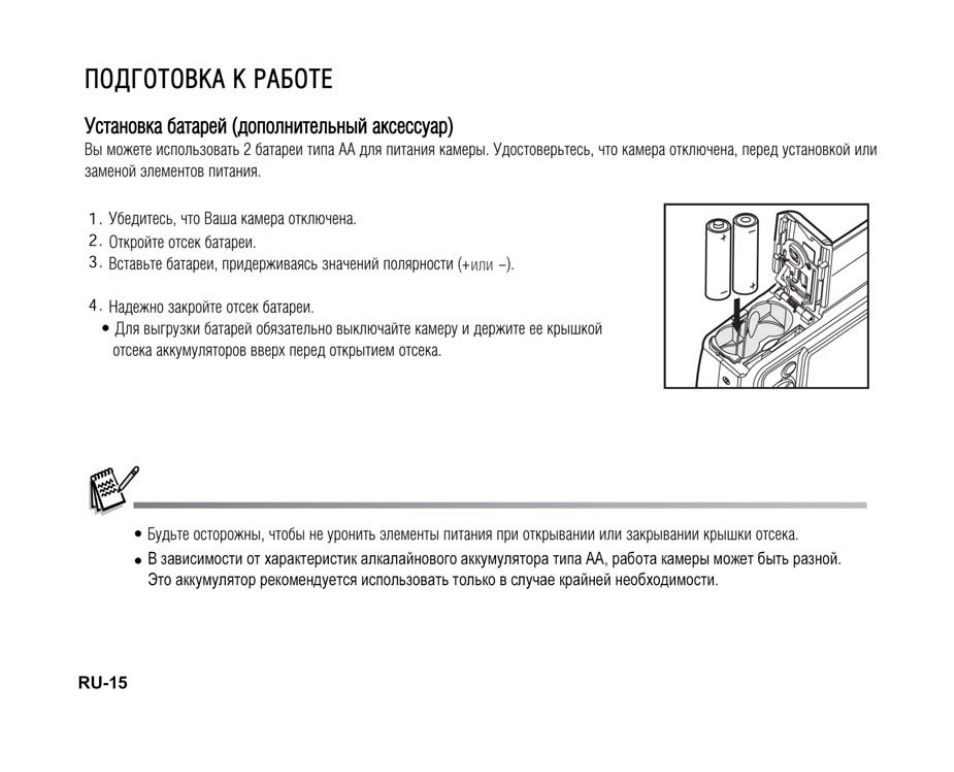 ПОДГОТОВКА К РАБОТЕ

Установка батарей (дополнительный аксессуар)

Вы можете использовать 2 батареи типа АА для питания камеры. Удостоверьтесь, что камера отключена, перед установкой или заменой элементов питания.

1. Убедитесь, что Ваша камера отключена.
2. Откройте отсек батареи.
3. Вставьте батареи, придерживаясь значений полярности (+или –).

4. Надежно закройте отсек батареи.
• Для выгрузки батарей обязательно выключайте камеру и держите ее крышкой отсека аккумуляторов вверх перед открытием отсека.

• Будьте осторожны, чтобы не уронить элементы питания при открывании или закрывании крышки отсека.
• В зависимости от характеристик алкалайнового аккумулятора типа АА, работа камеры может быть разной. Это аккумулятор рекомендуется использовать только в случае крайней необходимости.

RU-15