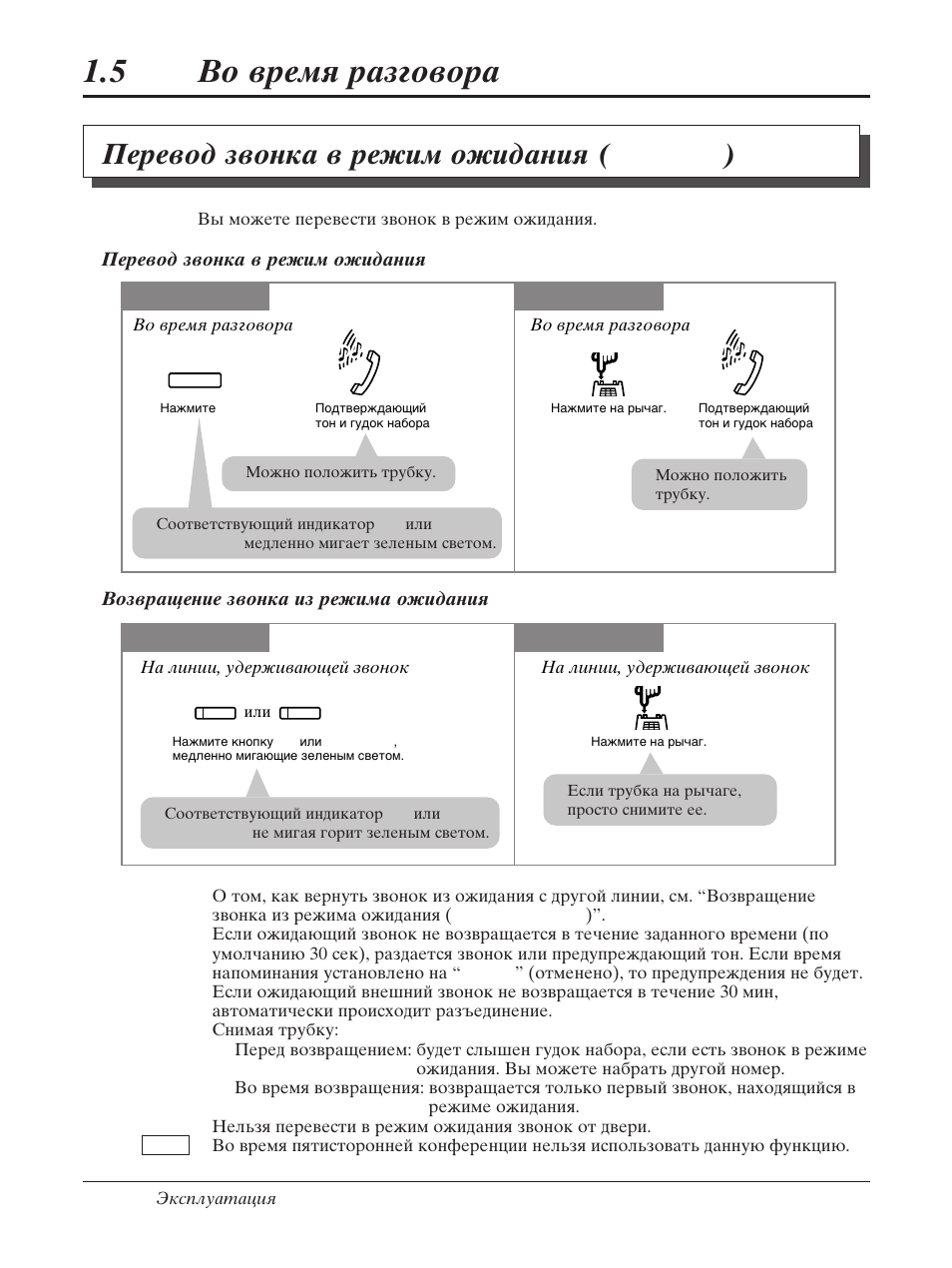 1.5 Во время разговора

Перевод звонка в режим ожидания ( )

Вы можете перевести звонок в режим ожидания.

Перевод звонка в режим ожидания

Во время разговора

Нажмите

Подтверждающий тон и гудок набора

Можно положить трубку.

Соответствующий индикатор или медленно мигает зеленым светом.

Во время разговора

Нажмите на рычаг.

Подтверждающий тон и гудок набора

Можно положить трубку.

Возвращение звонка из режима ожидания

На линии, удерживающей звонок

или

Нажмите кнопку или , медленно мигающие зеленым светом.

Соответствующий индикатор или не мигая горит зеленым светом.

На линии, удерживающей звонок

Нажмите на рычаг.

Если трубка на рычаге, просто снимите ее.

О том, как вернуть звонок из ожидания с другой линии, см. “Возвращение звонка из режима ожидания ( )”.
Если ожидающий звонок не возвращается в течение заданного времени (по умолчанию 30 сек), раздается звонок или предупреждающий тон. Если время напоминания установлено на “ ” (отменено), то предупреждения не будет.
Если ожидающий внешний звонок не возвращается в течение 30 мин, автоматически происходит разъединение.
Снимая трубку:
Перед возвращением: будет слышен гудок набора, если есть звонок в режиме ожидания. Вы можете набрать другой номер.
Во время возвращения: возвращается только первый звонок, находящийся в режиме ожидания.
Нельзя перевести в режим ожидания звонок от двери.
Во время пятисторонней конференции нельзя использовать данную функцию.

Эксплуатация