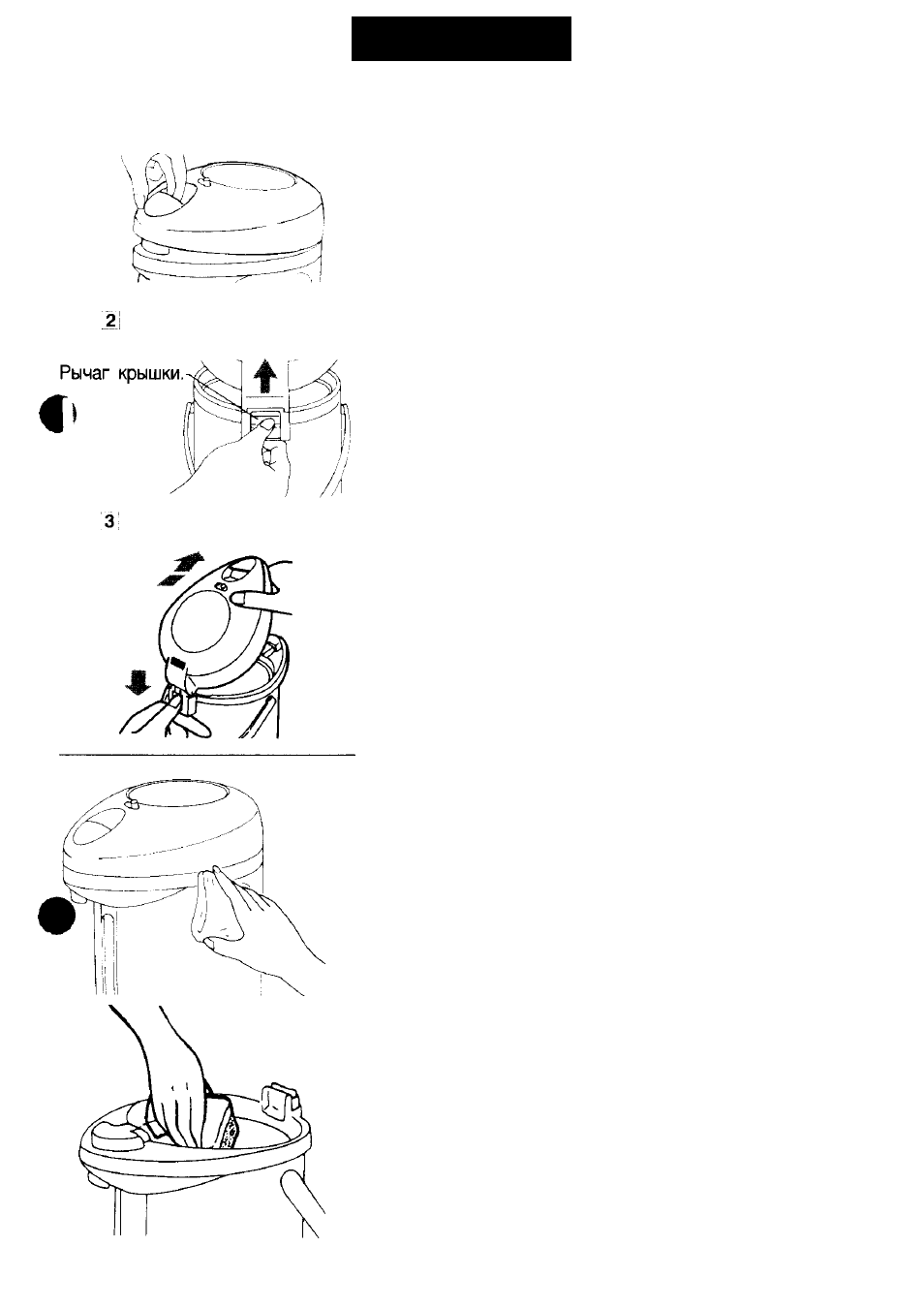 2

Рычаг крышки.

3