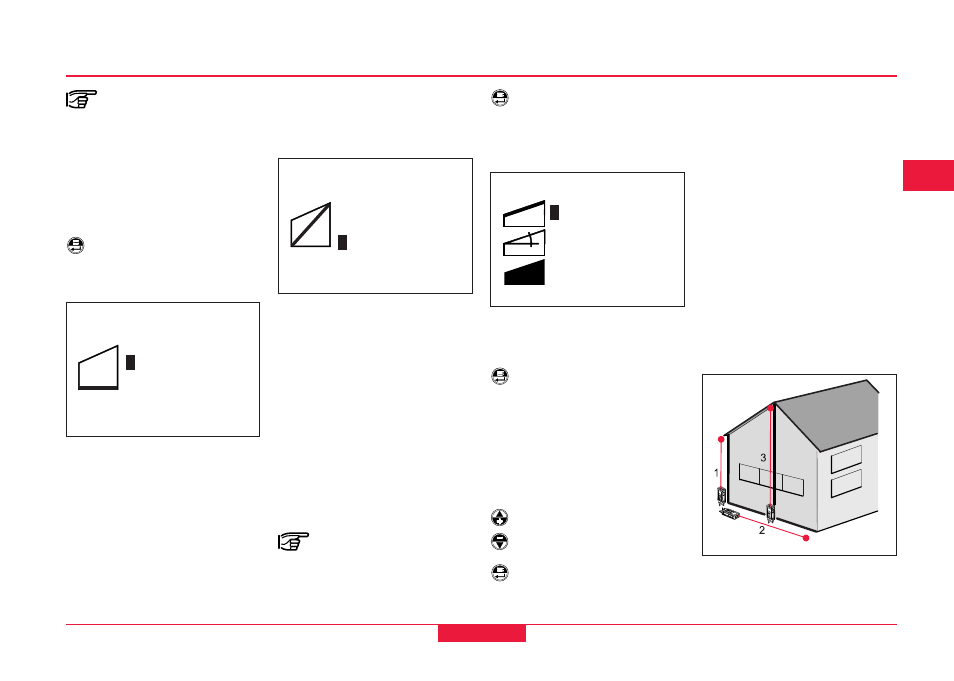 1

3

2