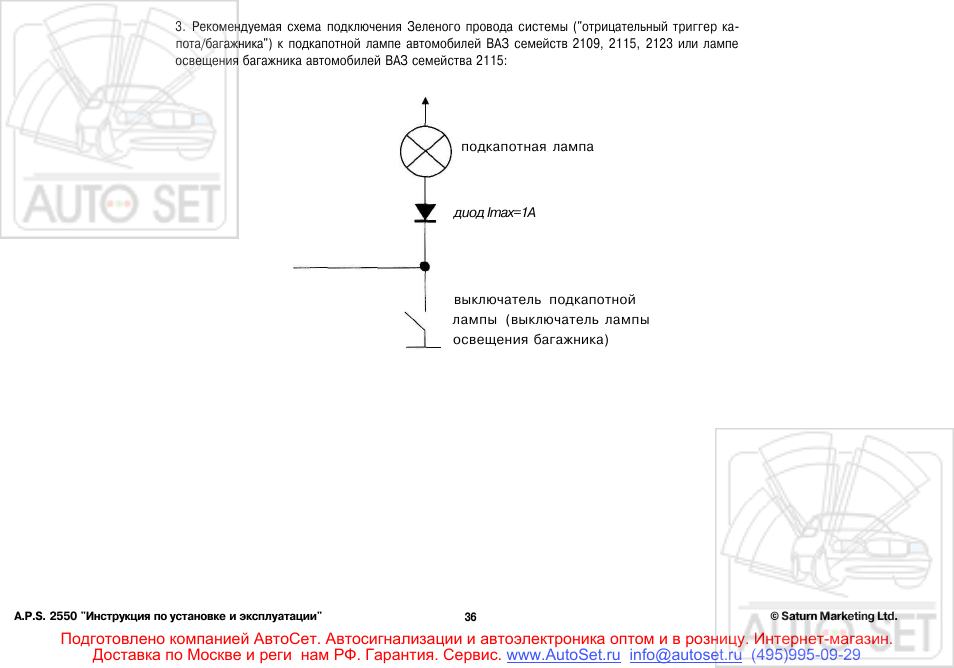 AUTO SET

3. Рекомендуемая схема подключения Зеленого провода системы ("отрицательный триггер капота/багажника") к подкапотной лампе автомобилей ВАЗ семейств 2109, 2115, 2123 или лампе освещения багажника автомобилей ВАЗ семейства 2115:

подкапотная лампа

диод Imax=1A

выключатель подкапотной лампы (выключатель лампы освещения багажника)

AUTO SET

A.P.S. 2550 "Инструкция по установке и эксплуатации"

36

© Saturn Marketing Ltd.

Подготовлено компанией АвтоСет. Автосигнализации и автоэлектроника оптом и в розницу. Интернет-магазин. Доставка по Москве и реги нам РФ. Гарантия. Сервис. www.AutoSet.ru info@autoset.ru (495)995-09-29