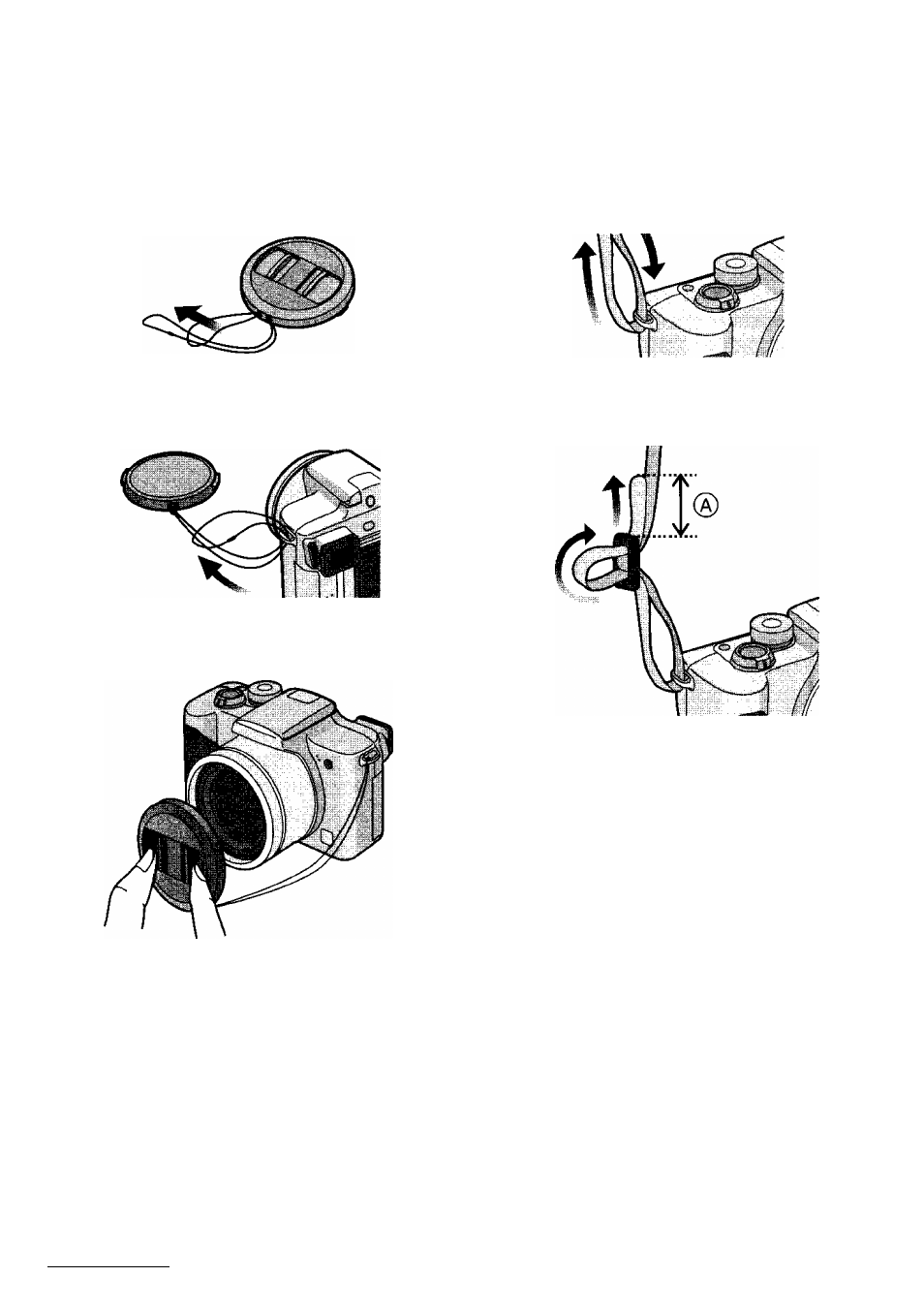 Ⓐ