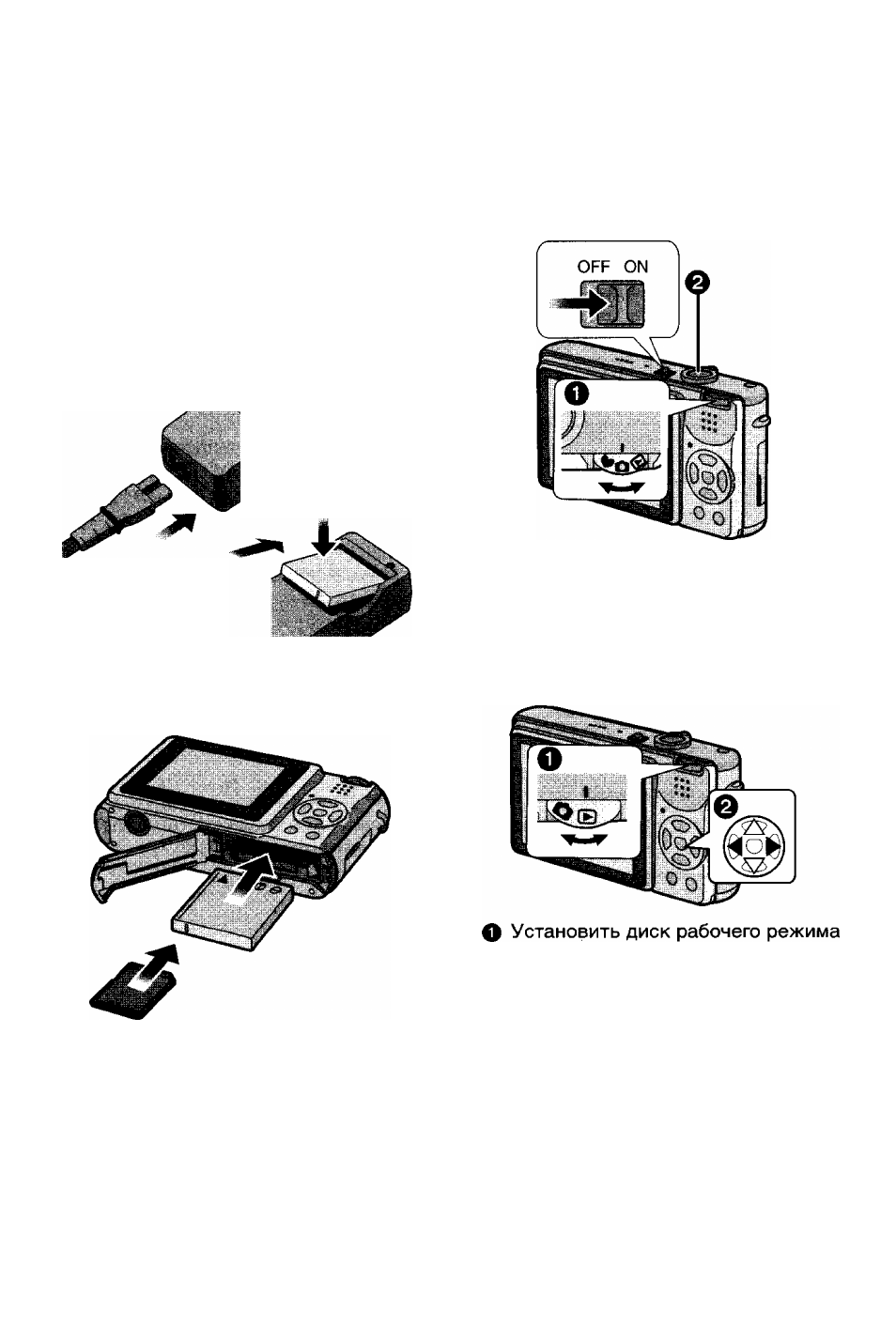 OFF ON

❷

❶

❶

❷

❶ Установить диск рабочего режима