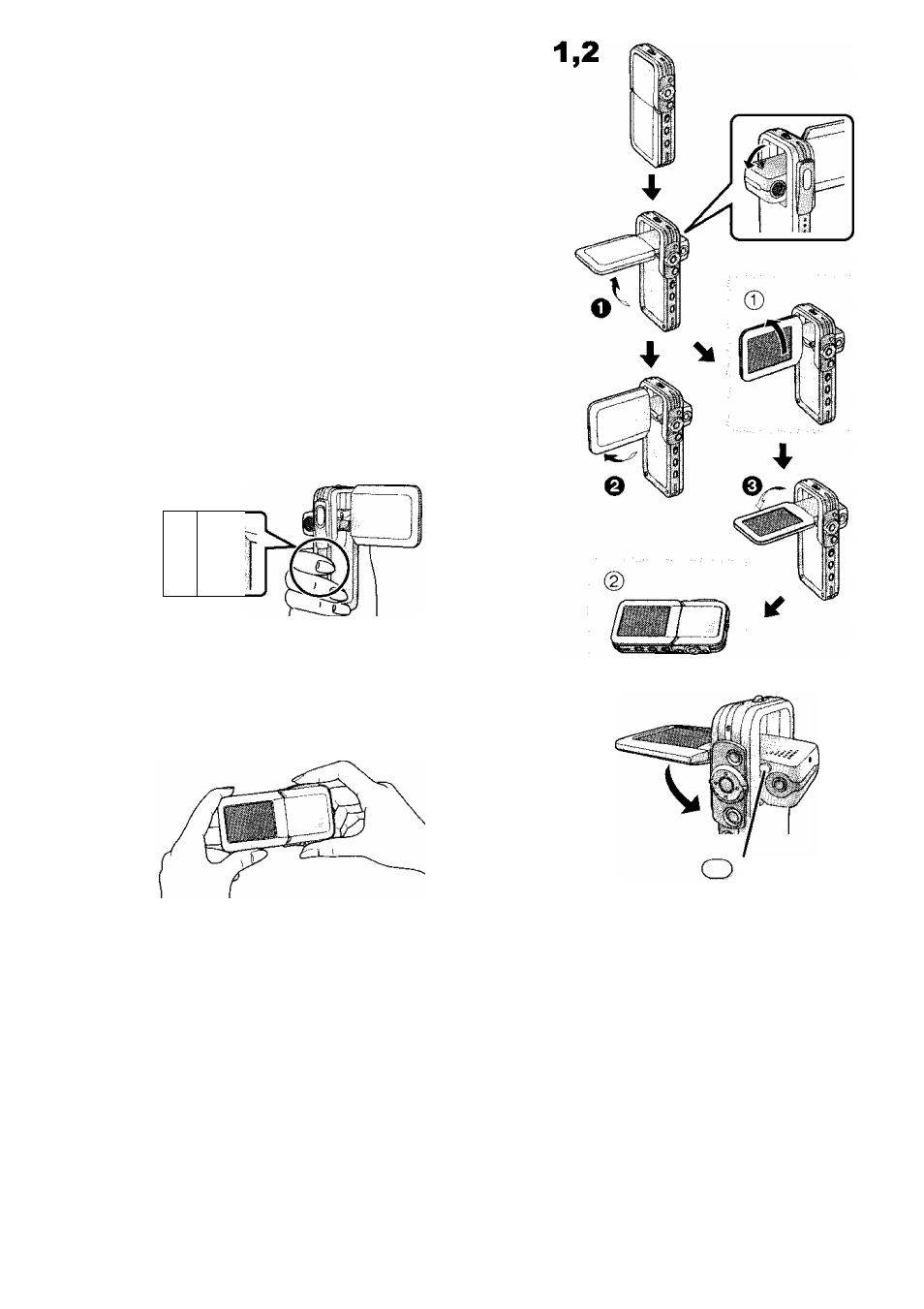 1,2

❶

①

❷

❸

②