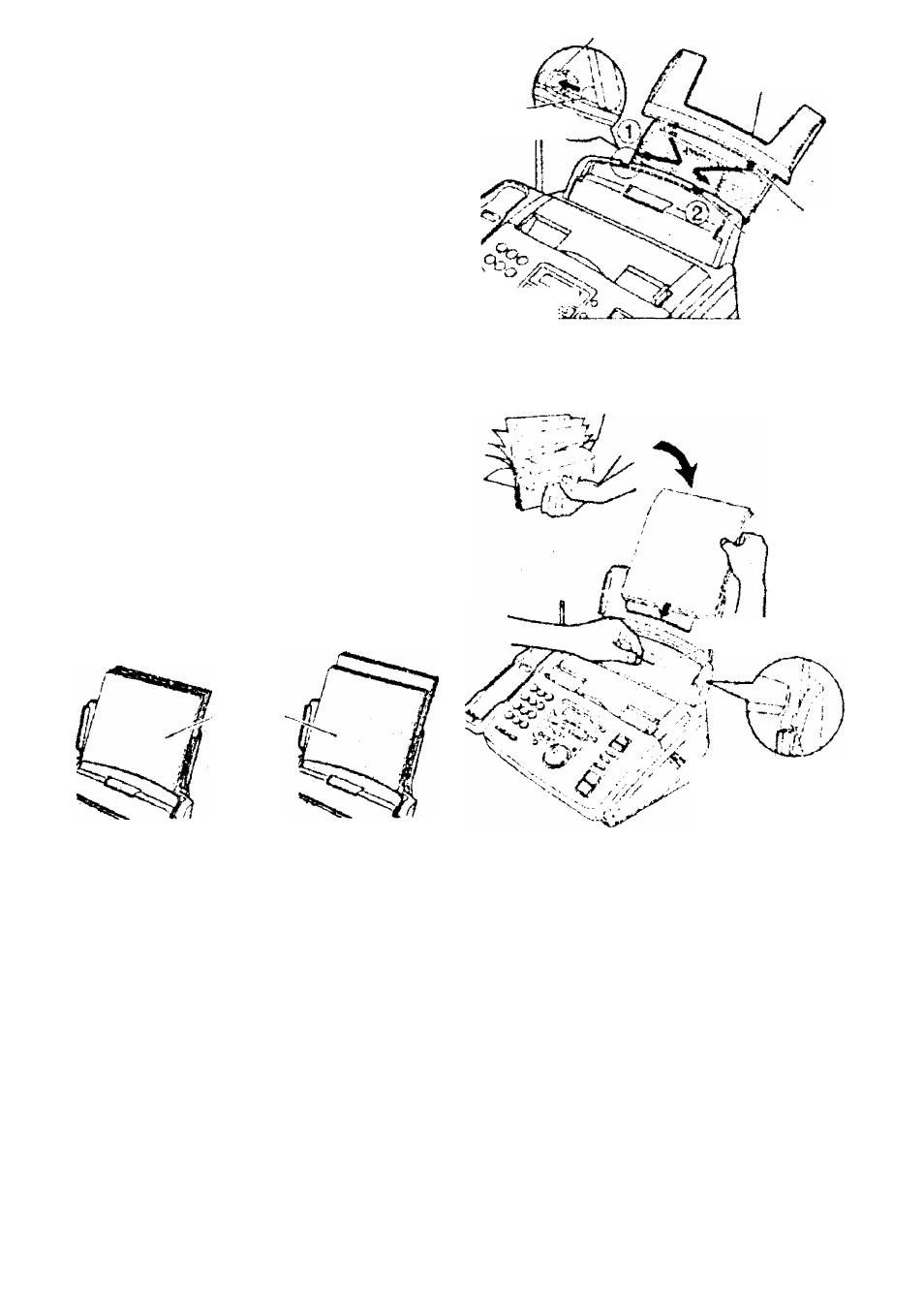 ①
②