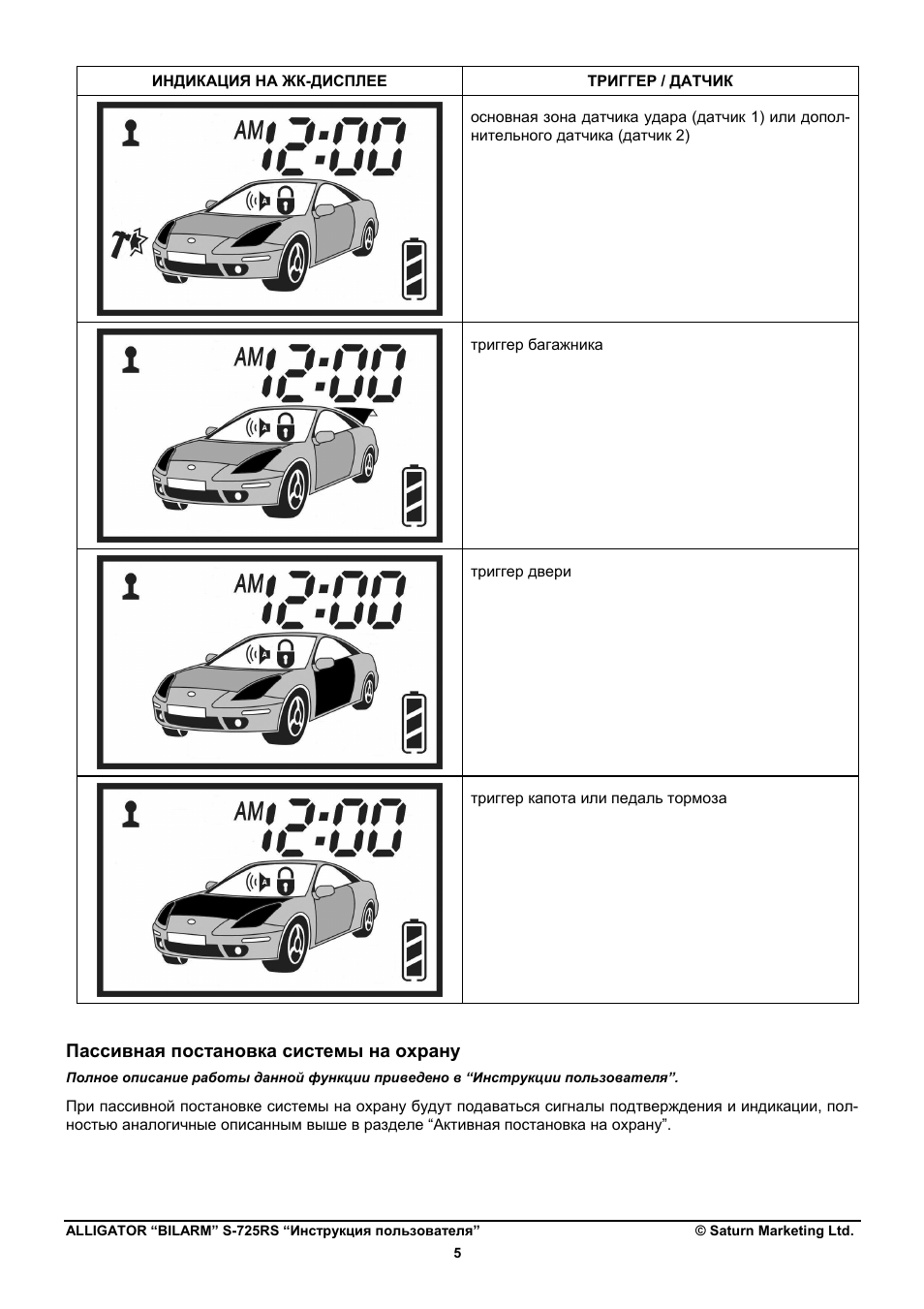 | ИНДИКАЦИЯ НА ЖК-ДИСПЛЕЕ | ТРИГГЕР / ДАТЧИК |
|---|---|
| AM 12:00 | основная зона датчика удара (датчик 1) или дополнительного датчика (датчик 2) |
| AM 12:00 | триггер багажника |
| AM 12:00 | триггер двери |
| AM 12:00 | триггер капота или педаль тормоза |

Пассивная постановка системы на охрану

Полное описание работы данной функции приведено в “Инструкции пользователя”.

При пассивной постановке системы на охрану будут подаваться сигналы подтверждения и индикации, полностью аналогичные описанным выше в разделе “Активная постановка на охрану”.

ALLIGATOR “BILARM” S-725RS “Инструкция пользователя” © Saturn Marketing Ltd.

5