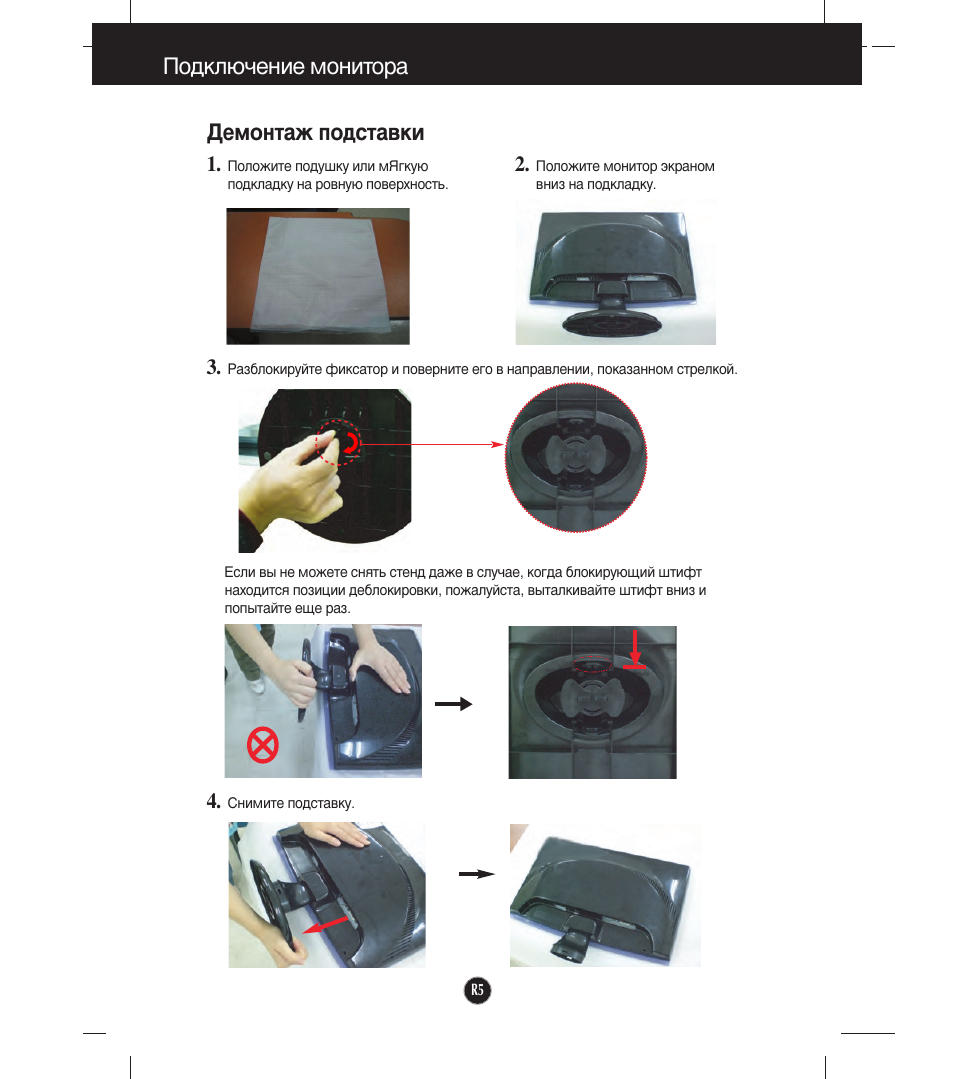 Подключение монитора

Демонтаж подставки

1. Положите подушку или мЯгкую подкладку на ровную поверхность.

2. Положите монитор экраном вниз на подкладку.

3. Разблокируйте фиксатор и поверните его в направлении, показанном стрелкой.

Если вы не можете снять стенд даже в случае, когда блокирующий штифт находится позиции деблокировки, пожалуйста, выталкивайте штифт вниз и попытайте еще раз.

4. Снимите подставку.

R5