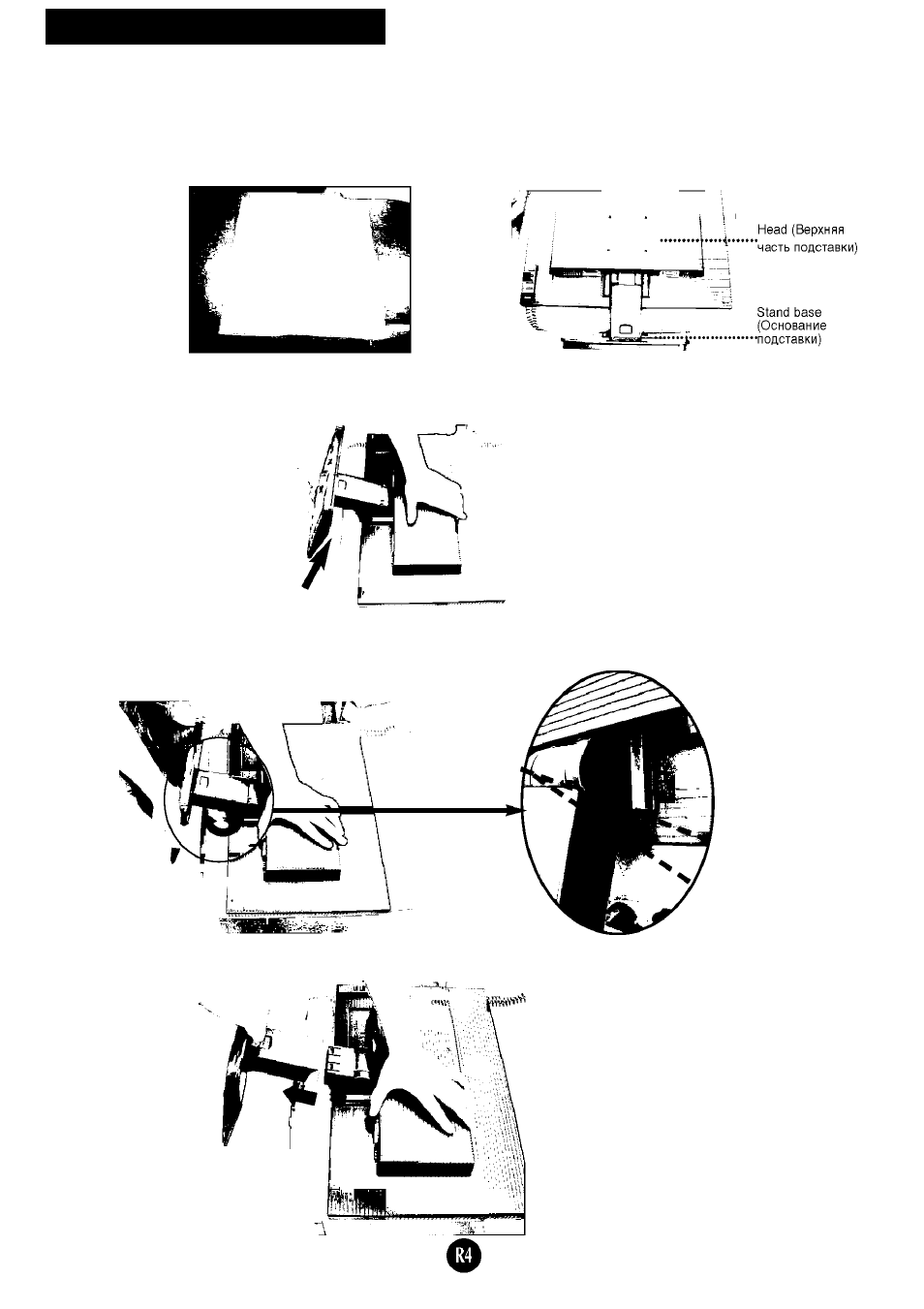 Head (Верхняя часть подставки)

Stand base (Основание подставки)

R4