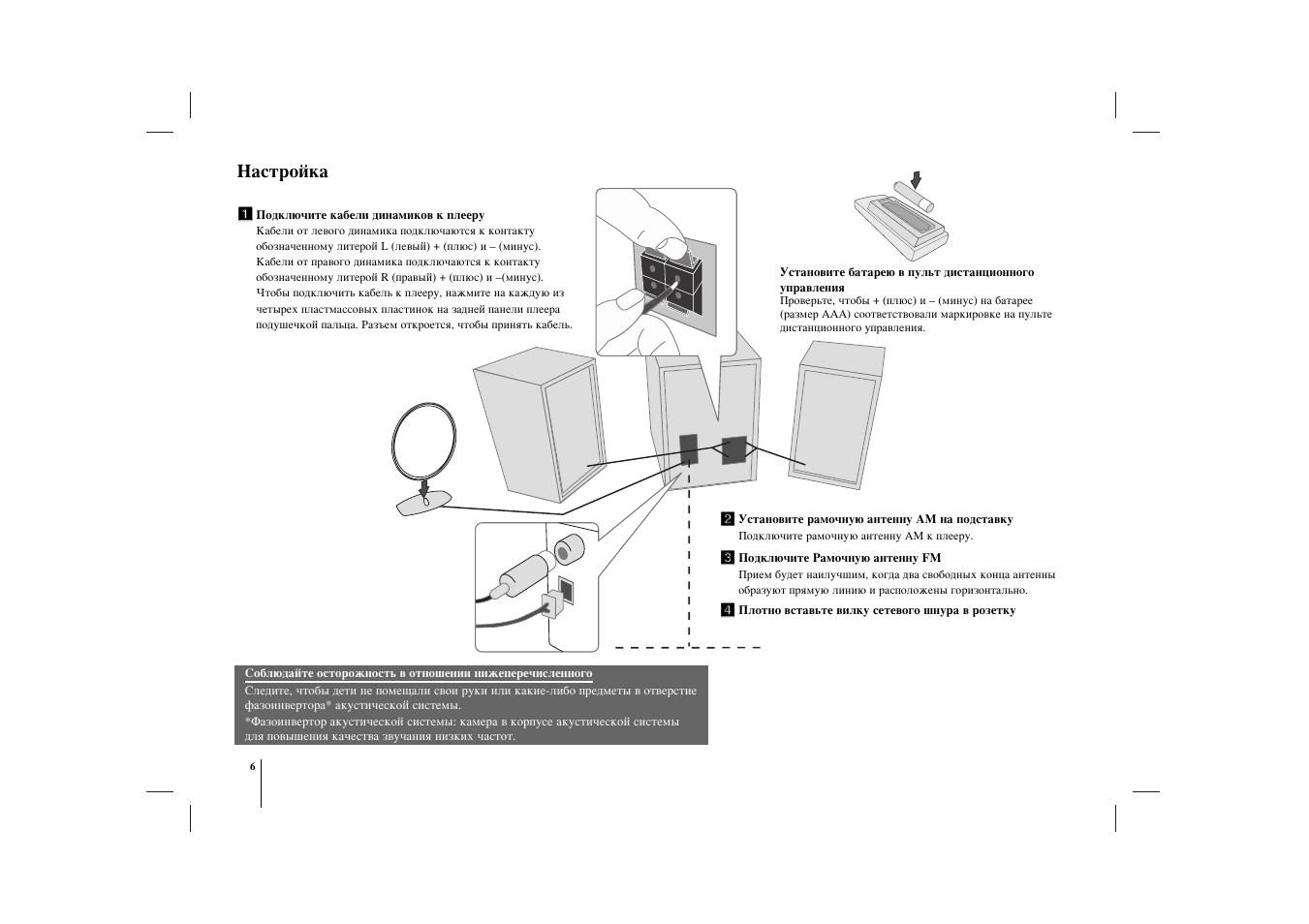 Настройка

1 Подключите кабели динамиков к плееру
Кабели от левого динамика подключаются к контакту обозначенному литерой L (левый) + (плюс) и – (минус). Кабели от правого динамика подключаются к контакту обозначенному литерой R (правый) + (плюс) и –(минус). Чтобы подключить кабель к плееру, нажмите на каждую из четырех пластмассовых пластинок на задней панели плеера подушечкой пальца. Разъем откроется, чтобы принять кабель.

Установите батарею в пульт дистанционного управления
Проверьте, чтобы + (плюс) и – (минус) на батарее (размер AAA) соответствовали маркировке на пульте дистанционного управления.

2 Установите рамочную антенну AM на подставку
Подключите рамочную антенну AM к плееру.

3 Подключите Рамочную антенну FM
Прием будет наилучшим, когда два свободных конца антенны образуют прямую линию и расположены горизонтально.

4 Плотно вставьте вилку сетевого шнура в розетку

Соблюдайте осторожность в отношении нижеперечисленного
Следите, чтобы дети не помещали свои руки или какие-либо предметы в отверстие фазоинвертора* акустической системы.
*Фазоинвертор акустической системы: камера в корпусе акустической системы для повышения качества звучания низких частот.

6