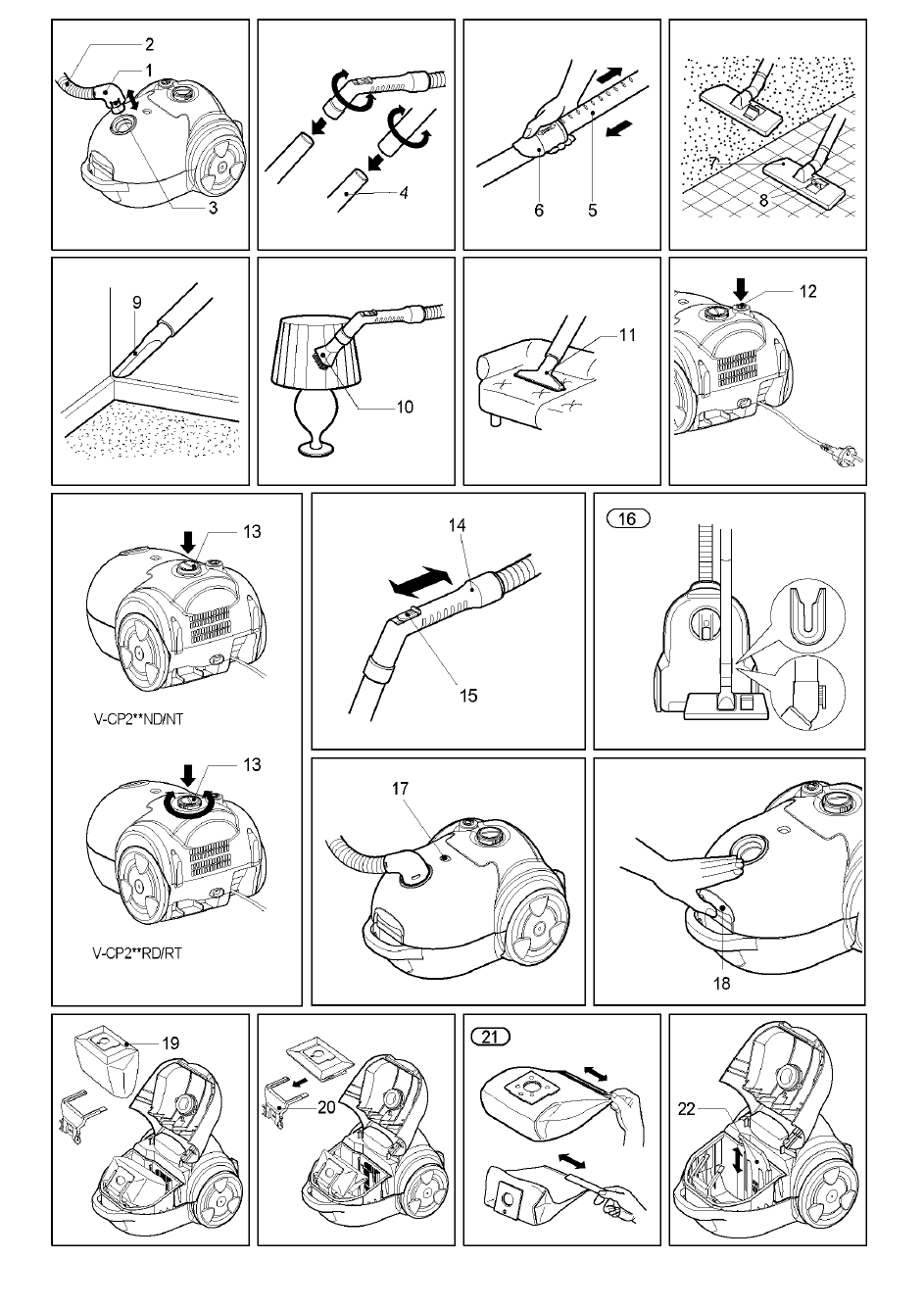 2
1
3

4

6
5

7
8

9

10

11

12

13

V-CP2**ND/NT

13

V-CP2**RD/RT

14

15

16

17

18

19

20

21

22