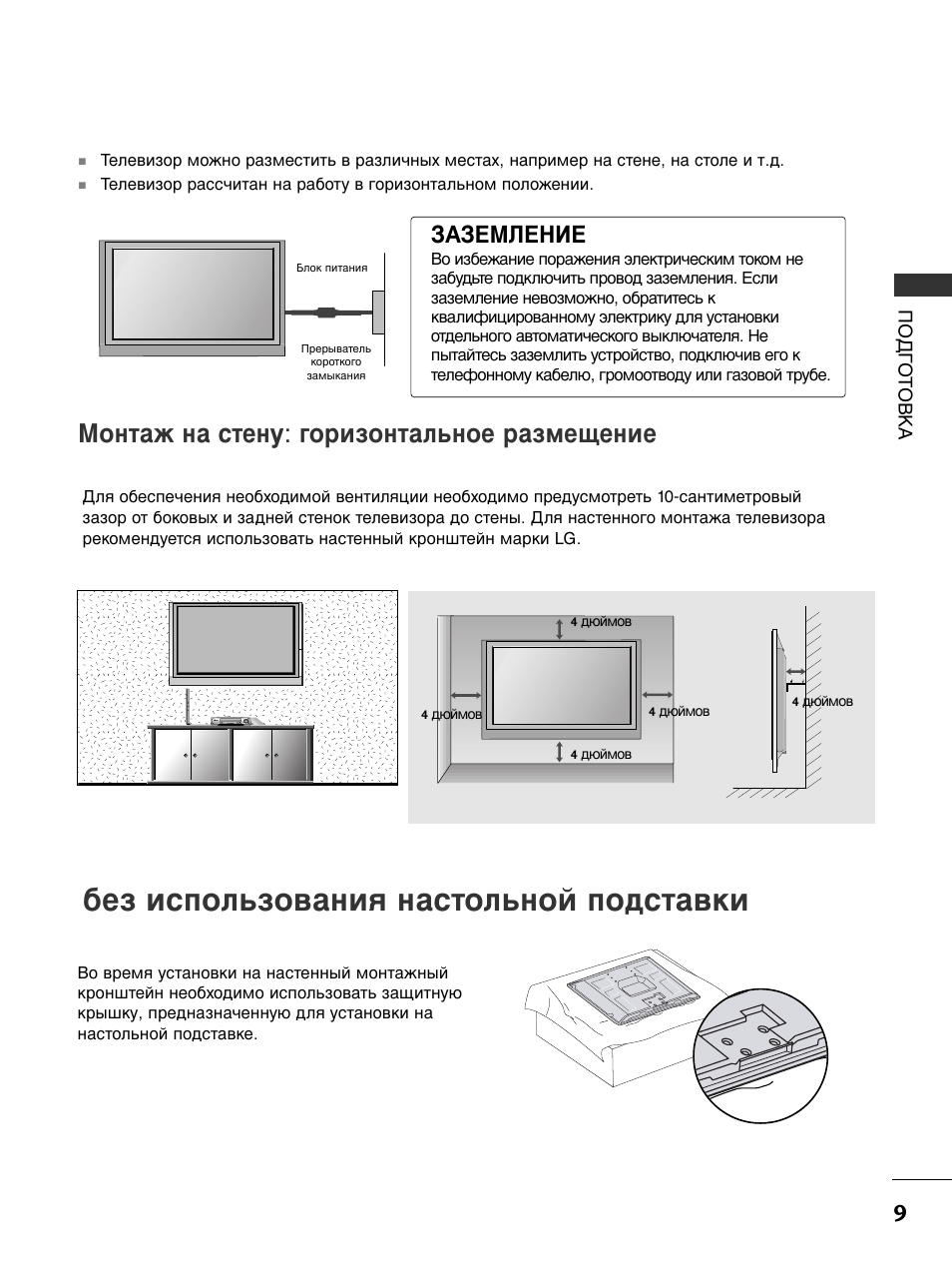 ■ Телевизор можно разместить в различных местах, например на стене, на столе и т.д.

■ Телевизор рассчитан на работу в горизонтальном положении.

Блок питания

Прерыватель короткого замыкания

ЗАЗЕМЛЕНИЕ

Во избежание поражения электрическим током не забудьте подключить провод заземления. Если заземление невозможно, обратитесь к квалифицированному электрику для установки отдельного автоматического выключателя. Не пытайтесь заземлить устройство, подключив его к телефонному кабелю, громоотводу или газовой трубе.

ПОДГОТОВКА

Монтаж на стену: горизонтальное размещение

Для обеспечения необходимой вентиляции необходимо предусмотреть 10-сантиметровый зазор от боковых и задней стенок телевизора до стены. Для настенного монтажа телевизора рекомендуется использовать настенный кронштейн марки LG.

4 дюймов

4 дюймов

4 дюймов

4 дюймов

4 дюймов

без использования настольной подставки

Во время установки на настенный монтажный кронштейн необходимо использовать защитную крышку, предназначенную для установки на настольной подставке.

9