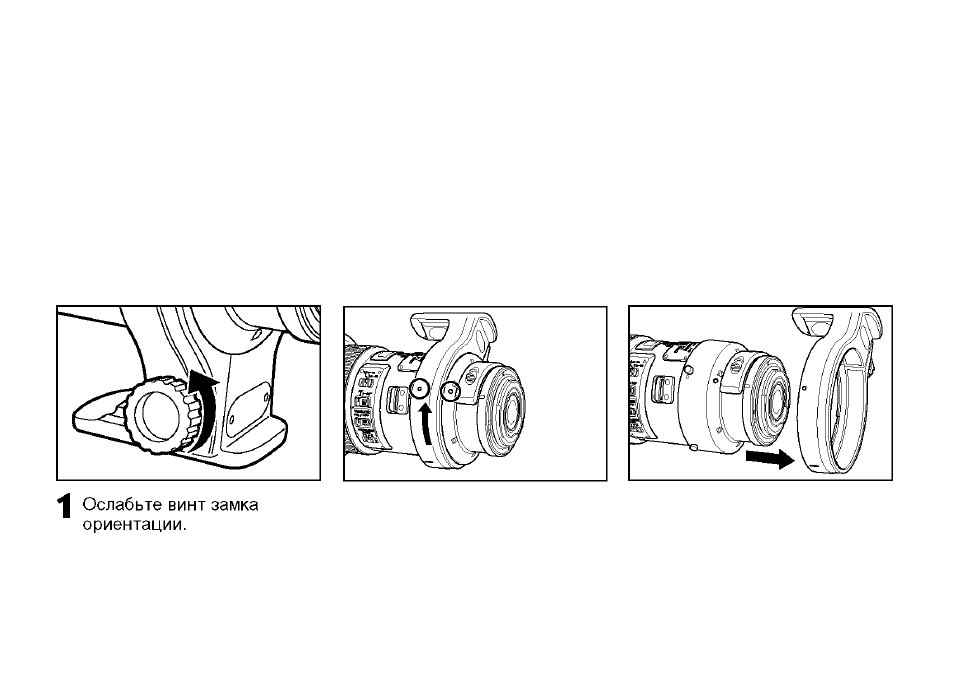 1 Ослабьте винт замка ориентации.