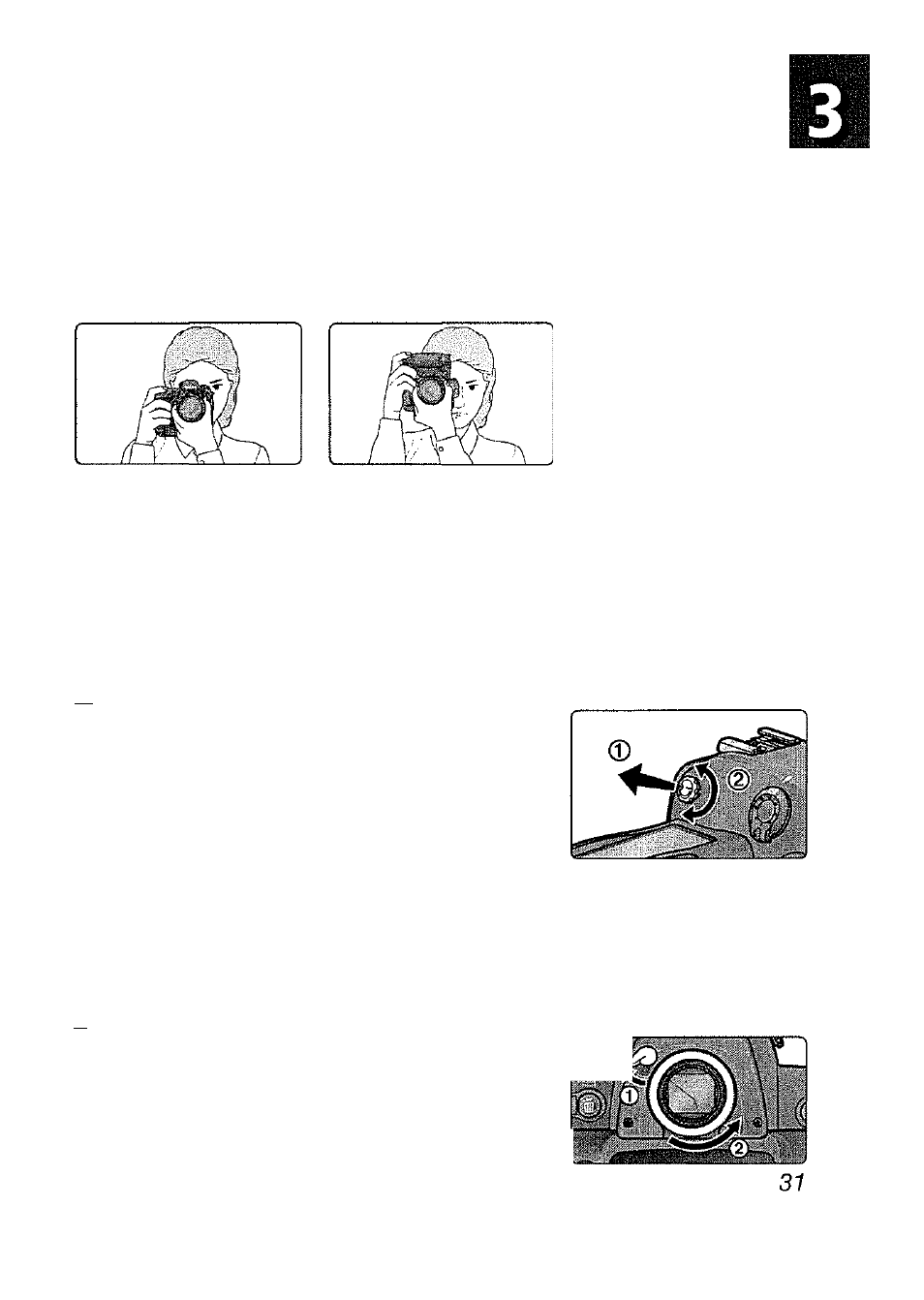 3

①
②

①
②

31