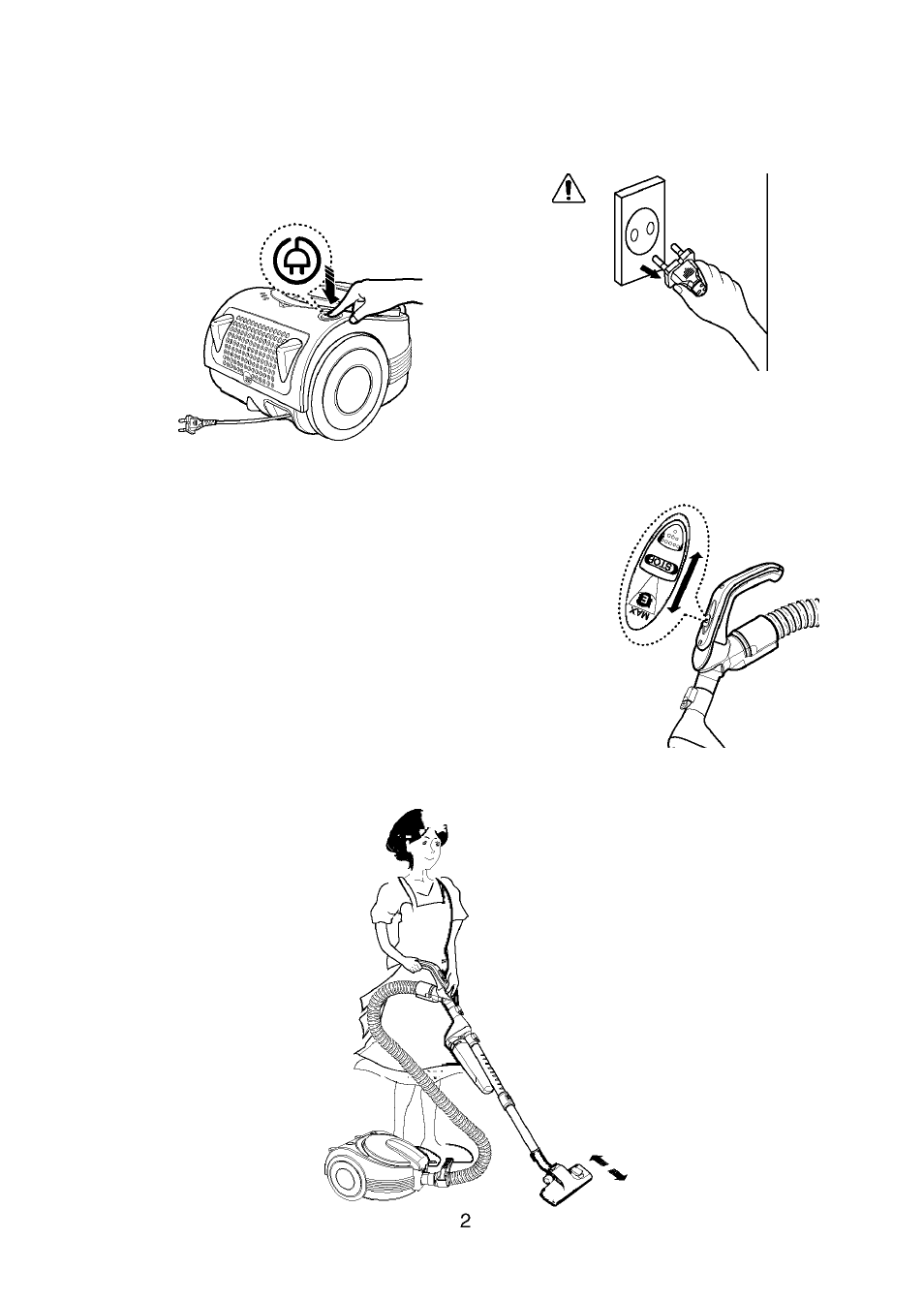 STOP

MAX

2