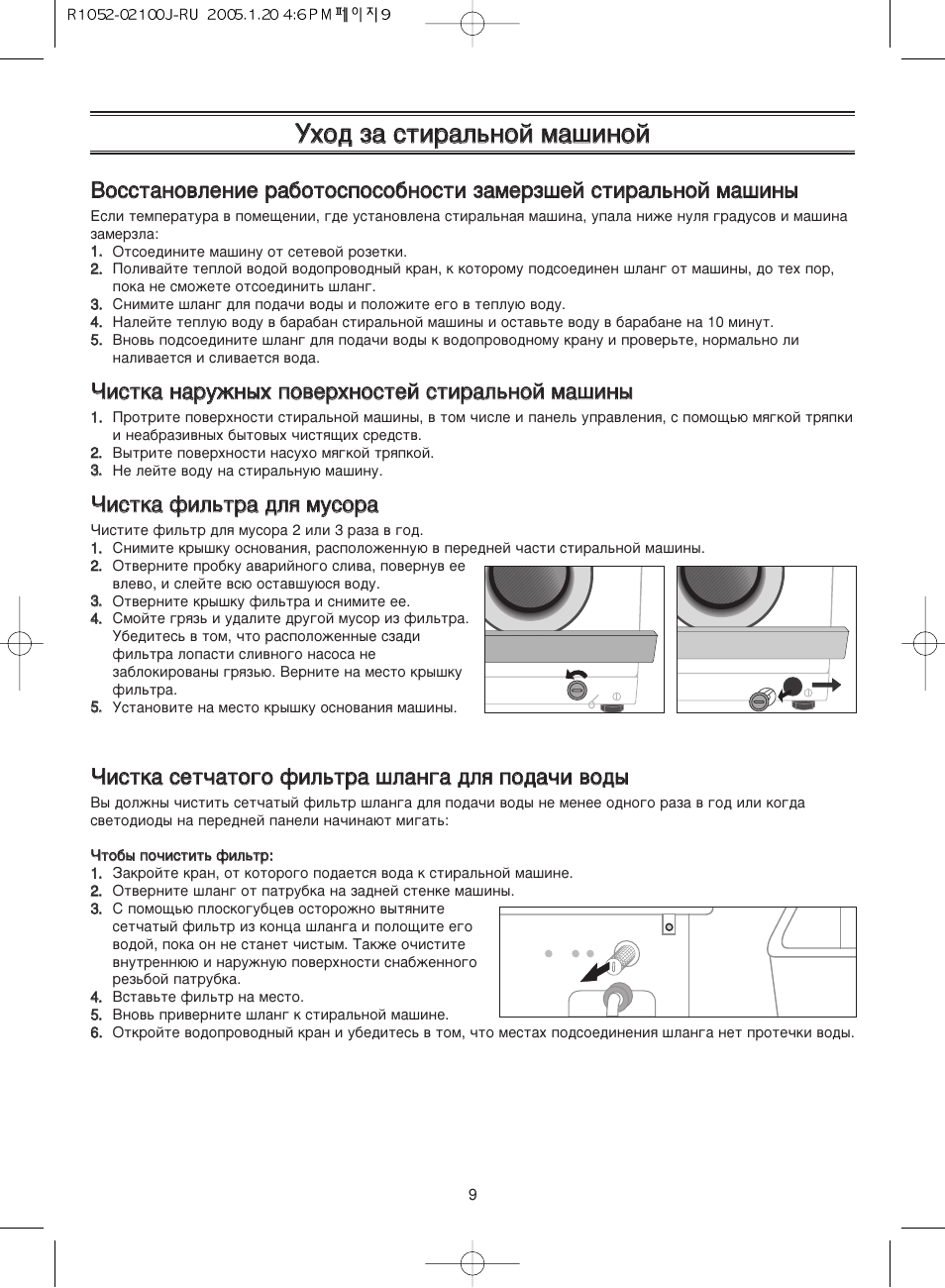 R1052-02100J-RU 2005.1.20 4:6 PM 페이지9

Уход за стиральной машиной

Восстановление работоспособности замерзшей стиральной машины

Если температура в помещении, где установлена стиральная машина, упала ниже нуля градусов и машина замерзла:
1. Отсоедините машину от сетевой розетки.
2. Поливайте теплой водой водопроводный кран, к которому подсоединен шланг от машины, до тех пор, пока не сможете отсоединить шланг.
3. Снимите шланг для подачи воды и положите его в теплую воду.
4. Налейте теплую воду в барабан стиральной машины и оставьте воду в барабане на 10 минут.
5. Вновь подсоедините шланг для подачи воды к водопроводному крану и проверьте, нормально ли наливается и сливается вода.

Чистка наружных поверхностей стиральной машины

1. Протрите поверхности стиральной машины, в том числе и панель управления, с помощью мягкой тряпки и неабразивных бытовых чистящих средств.
2. Вытрите поверхности насухо мягкой тряпкой.
3. Не лейте воду на стиральную машину.

Чистка фильтра для мусора

Чистите фильтр для мусора 2 или 3 раза в год.
1. Снимите крышку основания, расположенную в передней части стиральной машины.
2. Отверните пробку аварийного слива, повернув ее влево, и слейте всю оставшуюся воду.
3. Отверните крышку фильтра и снимите ее.
4. Смойте грязь и удалите другой мусор из фильтра. Убедитесь в том, что расположенные сзади фильтра лопасти сливного насоса не заблокированы грязью. Верните на место крышку фильтра.
5. Установите на место крышку основания машины.

Чистка сетчатого фильтра шланга для подачи воды

Вы должны чистить сетчатый фильтр шланга для подачи воды не менее одного раза в год или когда светодиоды на передней панели начинают мигать:

Чтобы почистить фильтр:
1. Закройте кран, от которого подается вода к стиральной машине.
2. Отверните шланг от патрубка на задней стенке машины.
3. С помощью плоскогубцев осторожно вытяните сетчатый фильтр из конца шланга и полощите его водой, пока он не станет чистым. Также очистите внутреннюю и наружную поверхности снабженного резьбой патрубка.
4. Вставьте фильтр на место.
5. Вновь приверните шланг к стиральной машине.
6. Откройте водопроводный кран и убедитесь в том, что местах подсоединения шланга нет протечки воды.

9