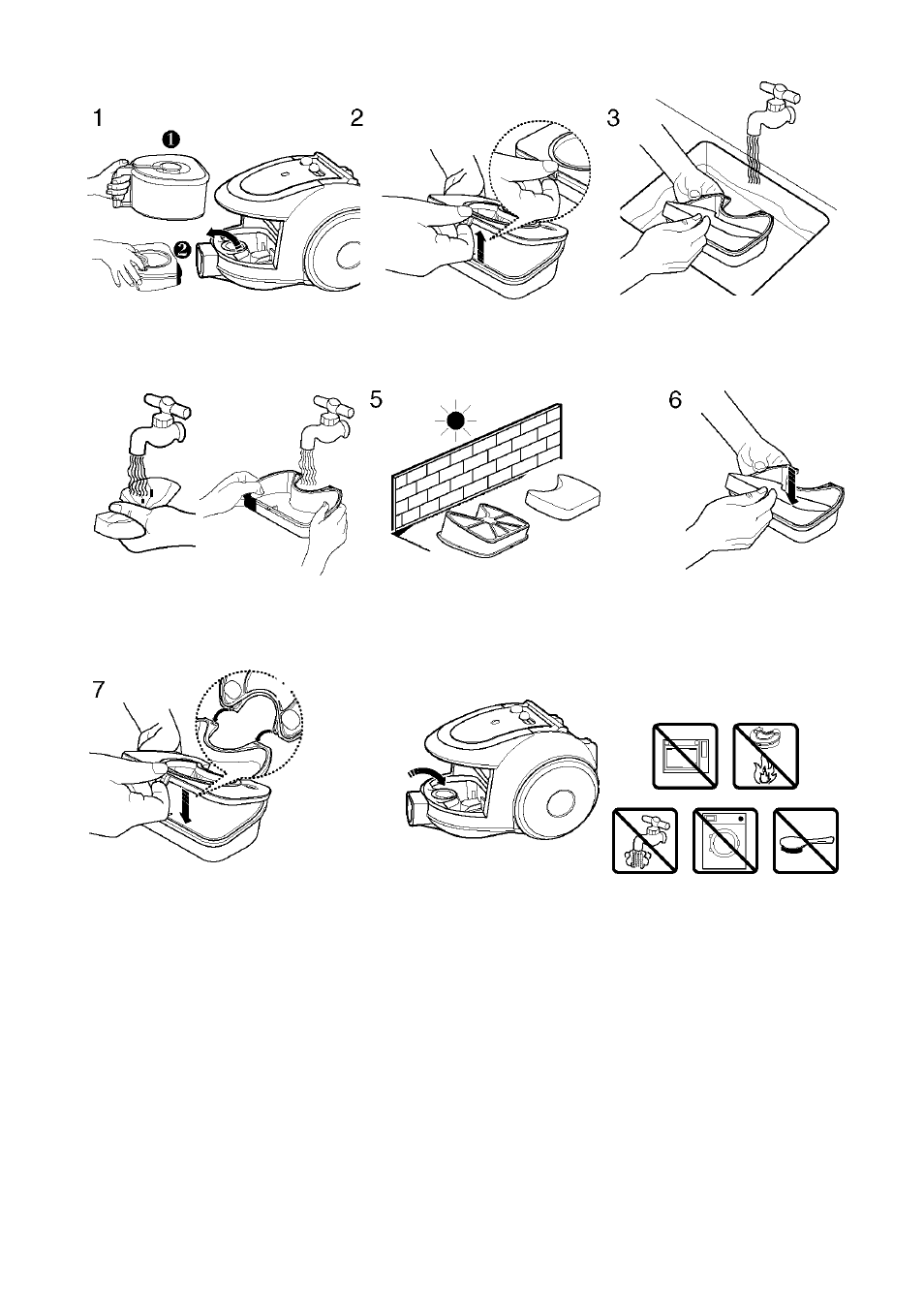 1

❶

❷

2

3

5

6

7