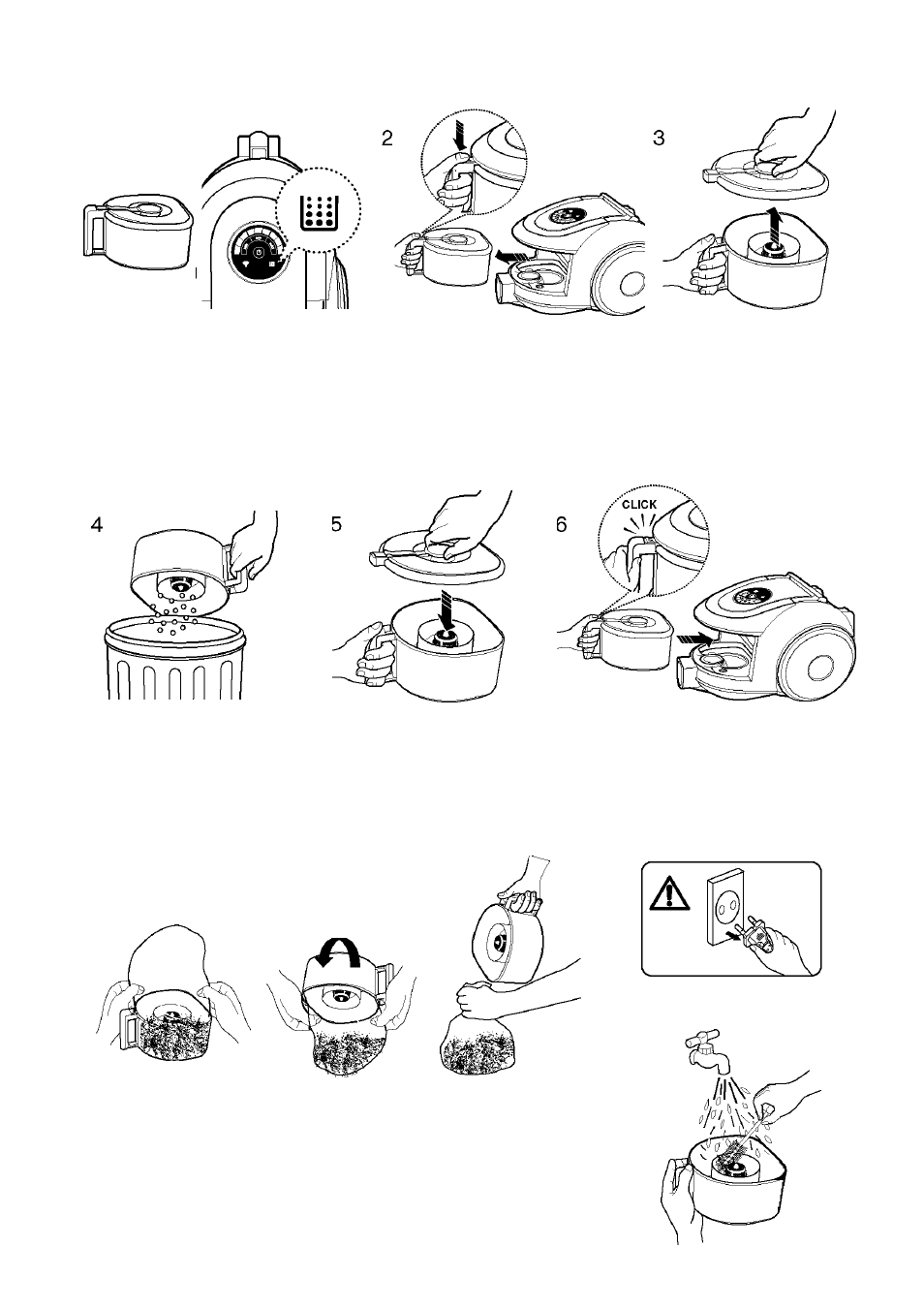 2

3

4

5

6

CLICK