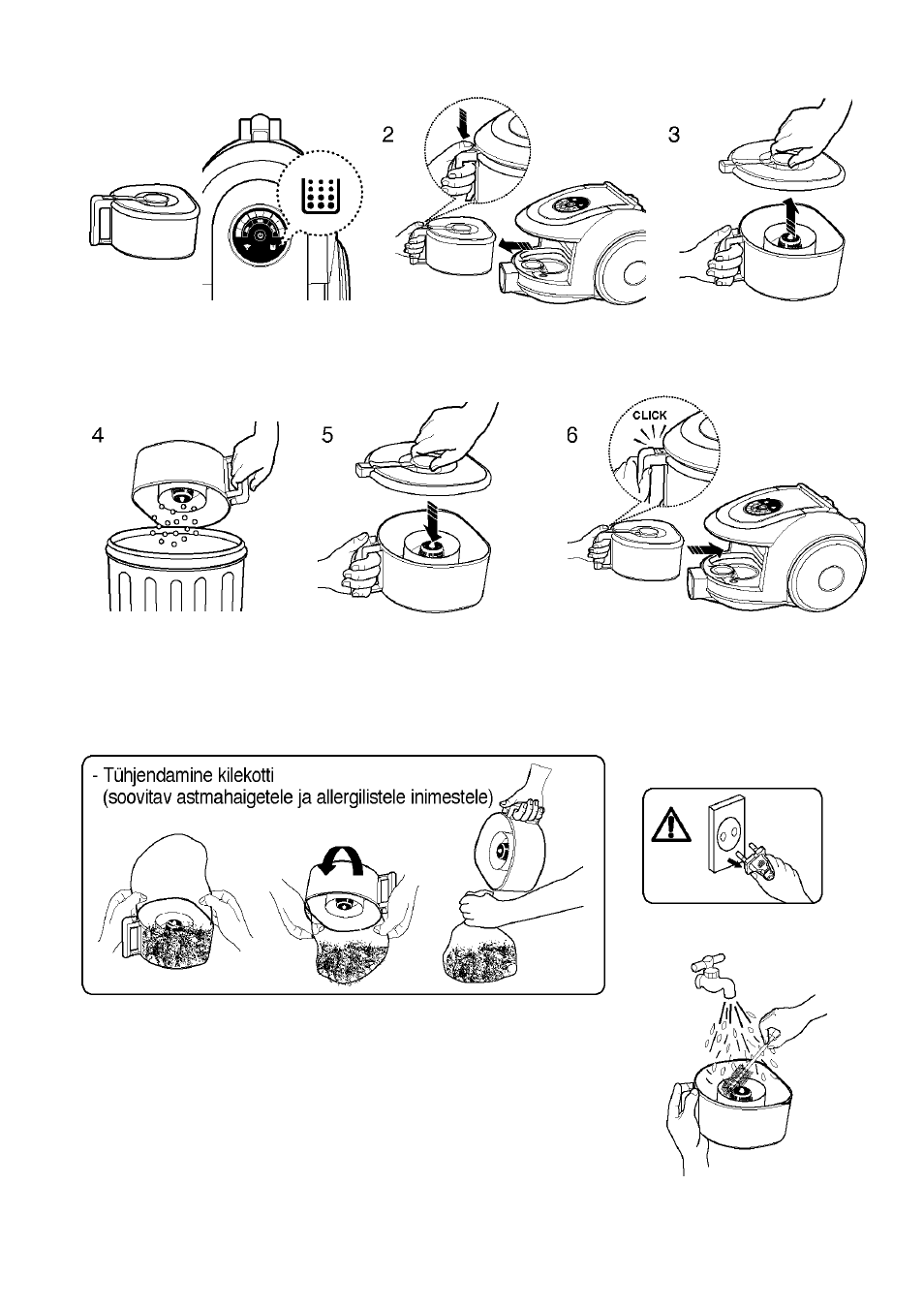 2

3

4

5

6

CLICK

- Tühjendamine kilekotti
(soovitav astmahaigetele ja allergilistele inimestele)