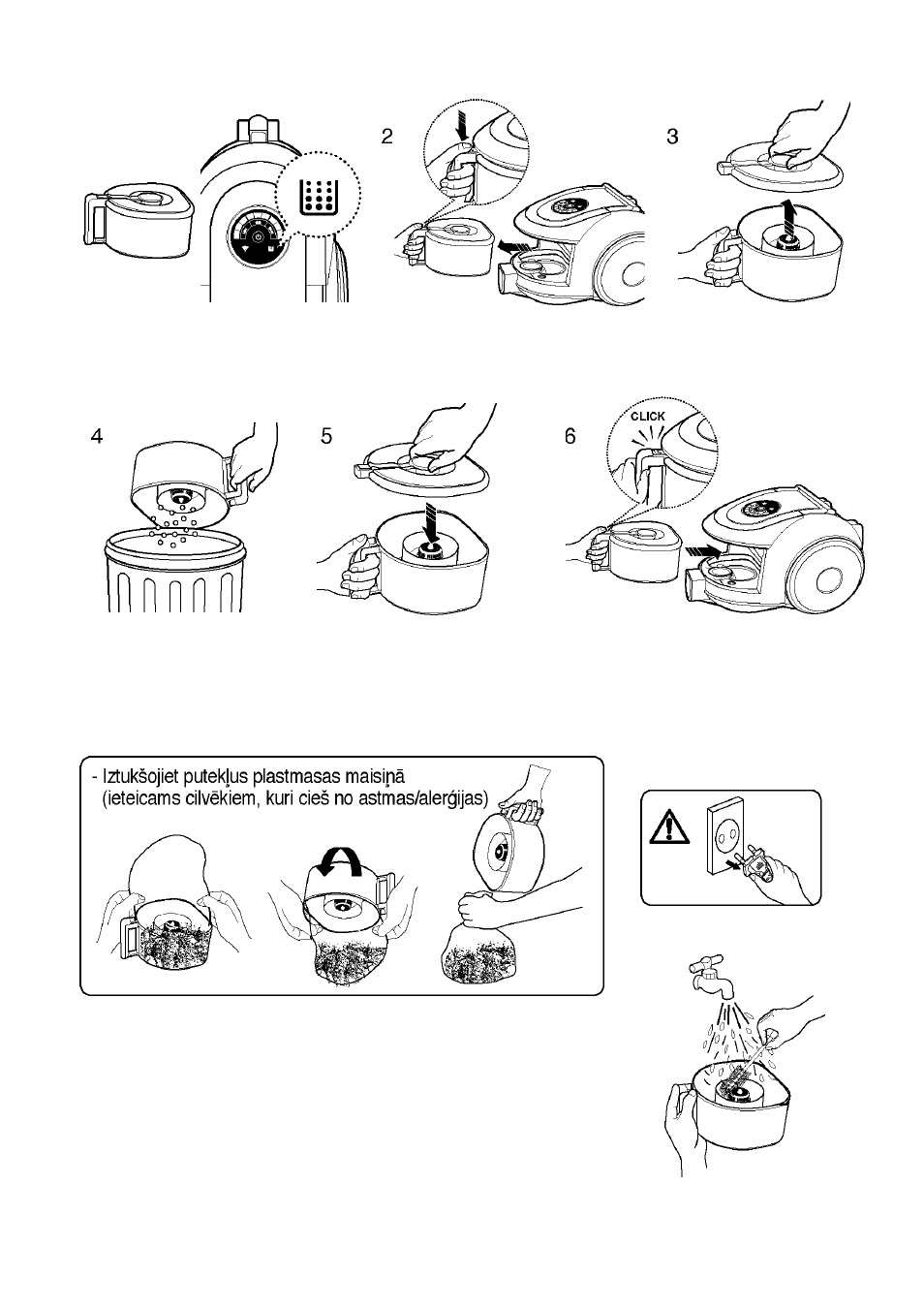 2

3

4

5

6

CLICK

- Iztukšojiet putekļus plastmasas maisiņā
(ieteicams cilvēkiem, kuri cieš no astmas/alerģijas)