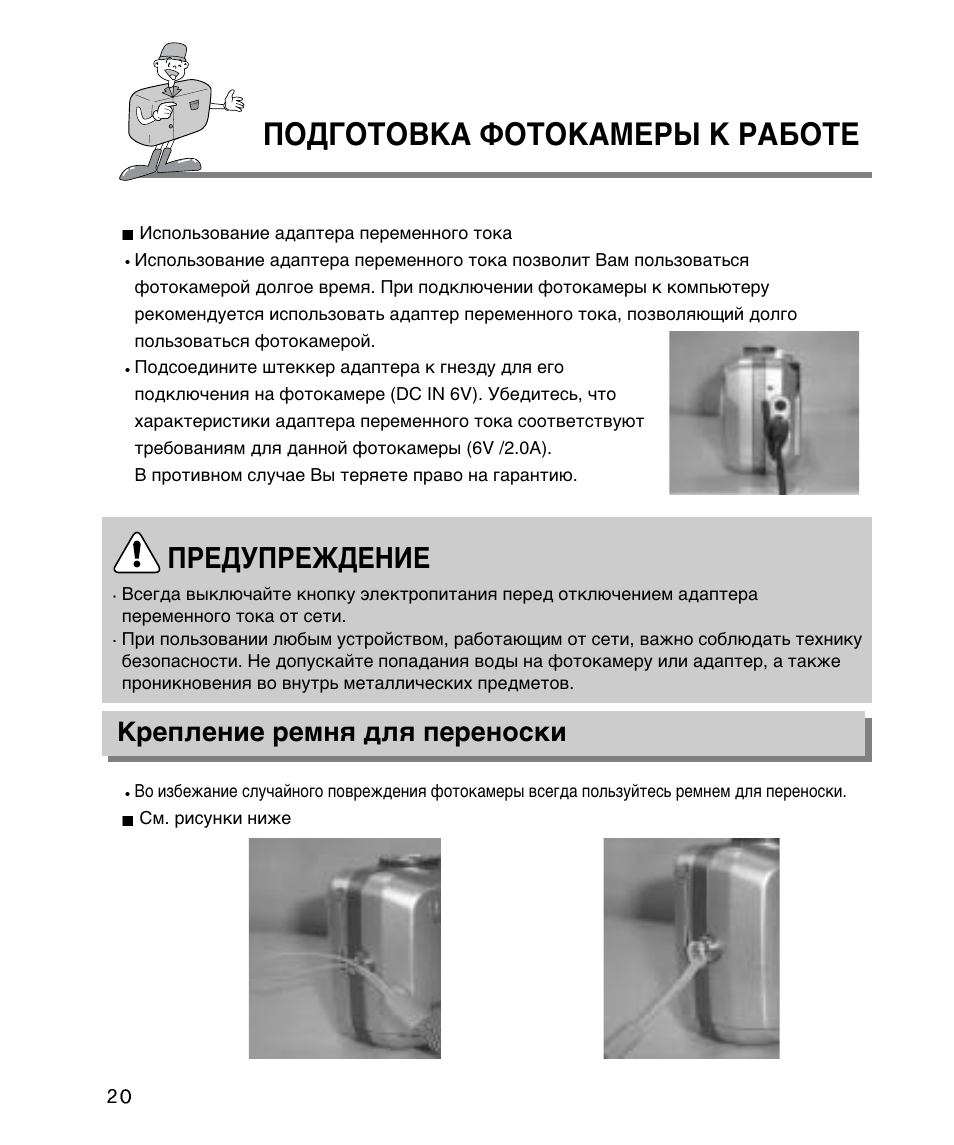 ПОДГОТОВКА ФОТОКАМЕРЫ К РАБОТЕ

■ Использование адаптера переменного тока

• Использование адаптера переменного тока позволит Вам пользоваться фотокамерой долгое время. При подключении фотокамеры к компьютеру рекомендуется использовать адаптер переменного тока, позволяющий долго пользоваться фотокамерой.

• Подсоедините штеккер адаптера к гнезду для его подключения на фотокамере (DC IN 6V). Убедитесь, что характеристики адаптера переменного тока соответствуют требованиям для данной фотокамеры (6V /2.0A). В противном случае Вы теряете право на гарантию.

ПРЕДУПРЕЖДЕНИЕ

· Всегда выключайте кнопку электропитания перед отключением адаптера переменного тока от сети.

· При пользовании любым устройством, работающим от сети, важно соблюдать технику безопасности. Не допускайте попадания воды на фотокамеру или адаптер, а также проникновения во внутрь металлических предметов.

Крепление ремня для переноски

• Во избежание случайного повреждения фотокамеры всегда пользуйтесь ремнем для переноски.

■ См. рисунки ниже

20