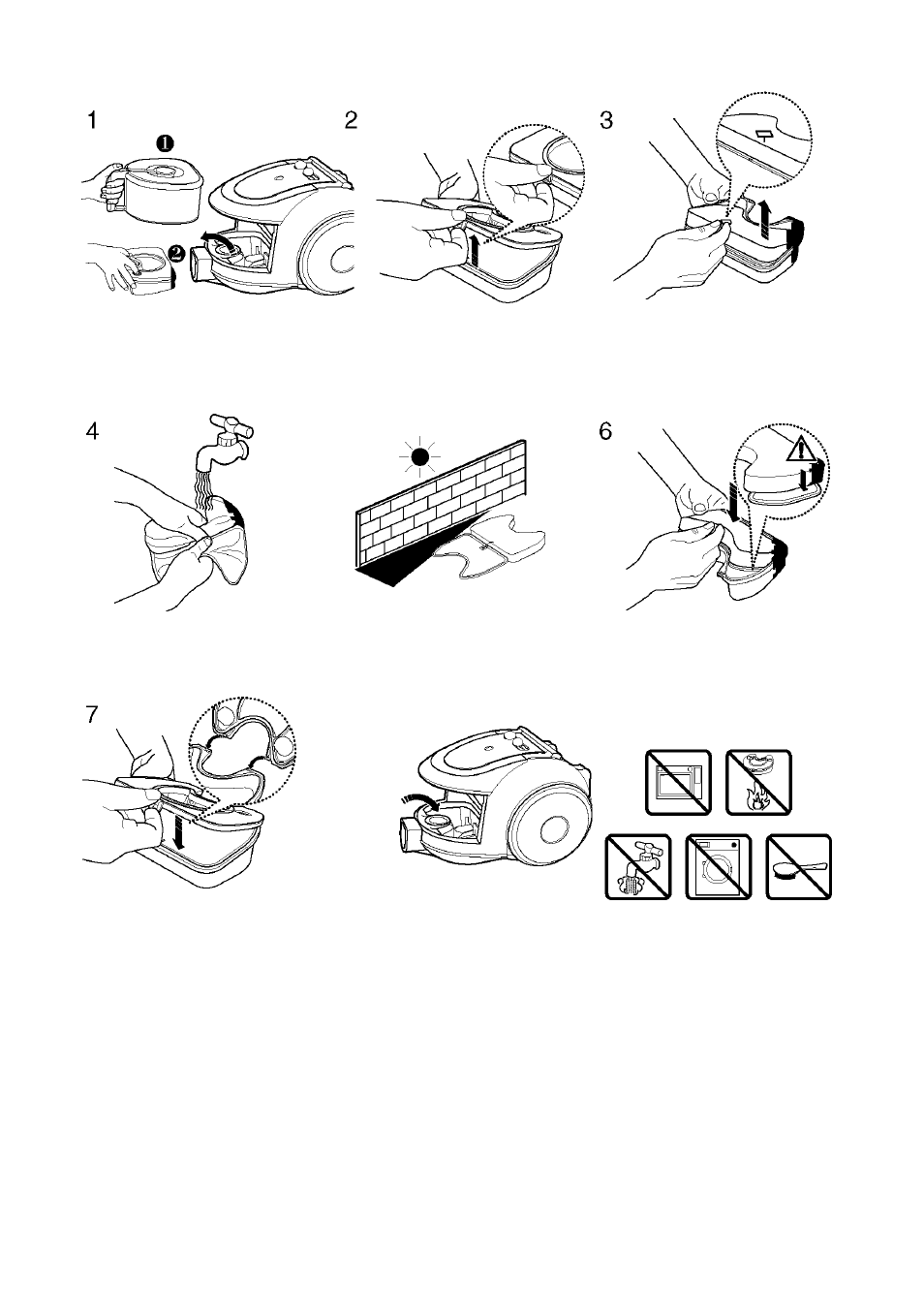 1

❶

❷

2

3

4

6

7