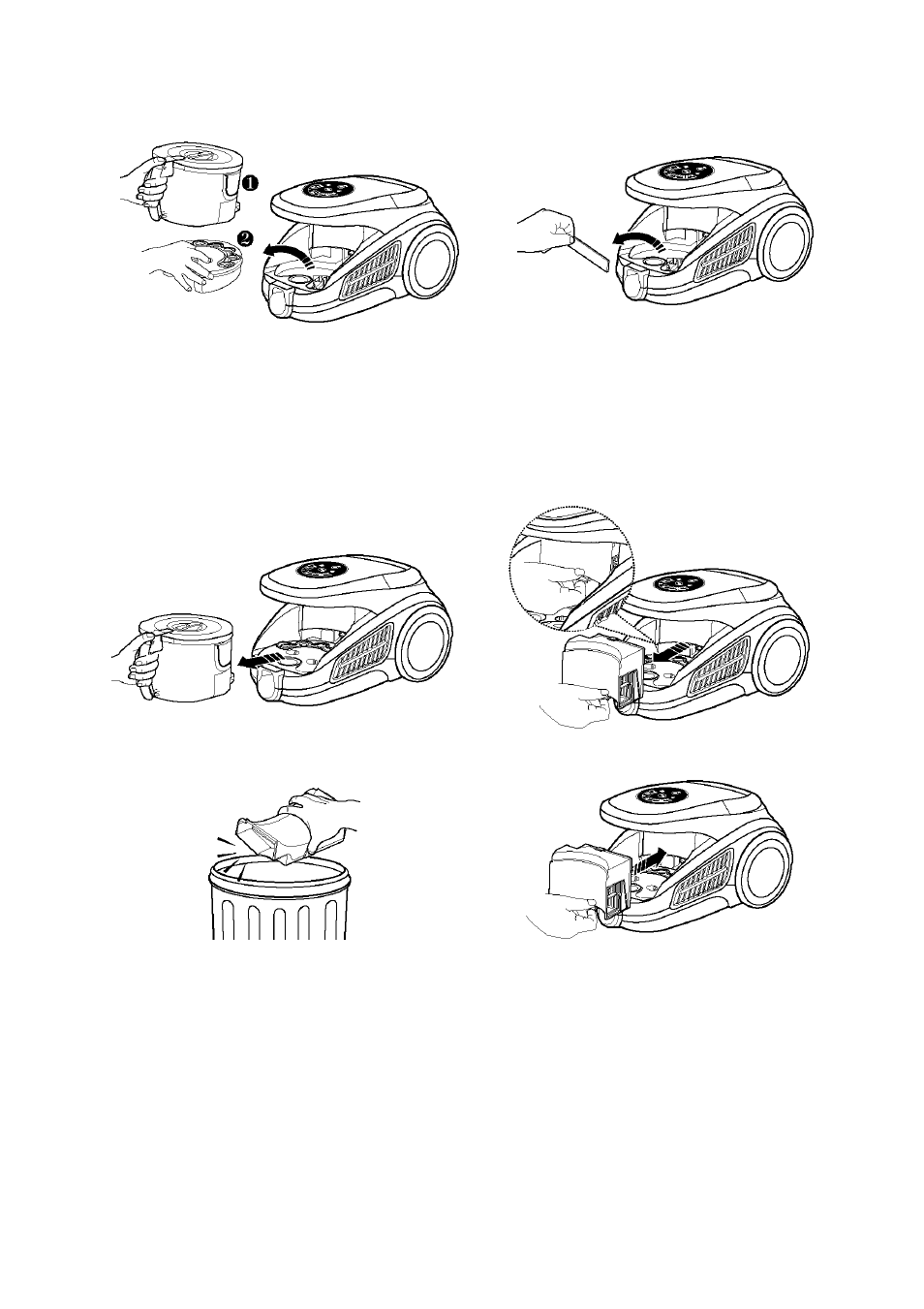 1
2