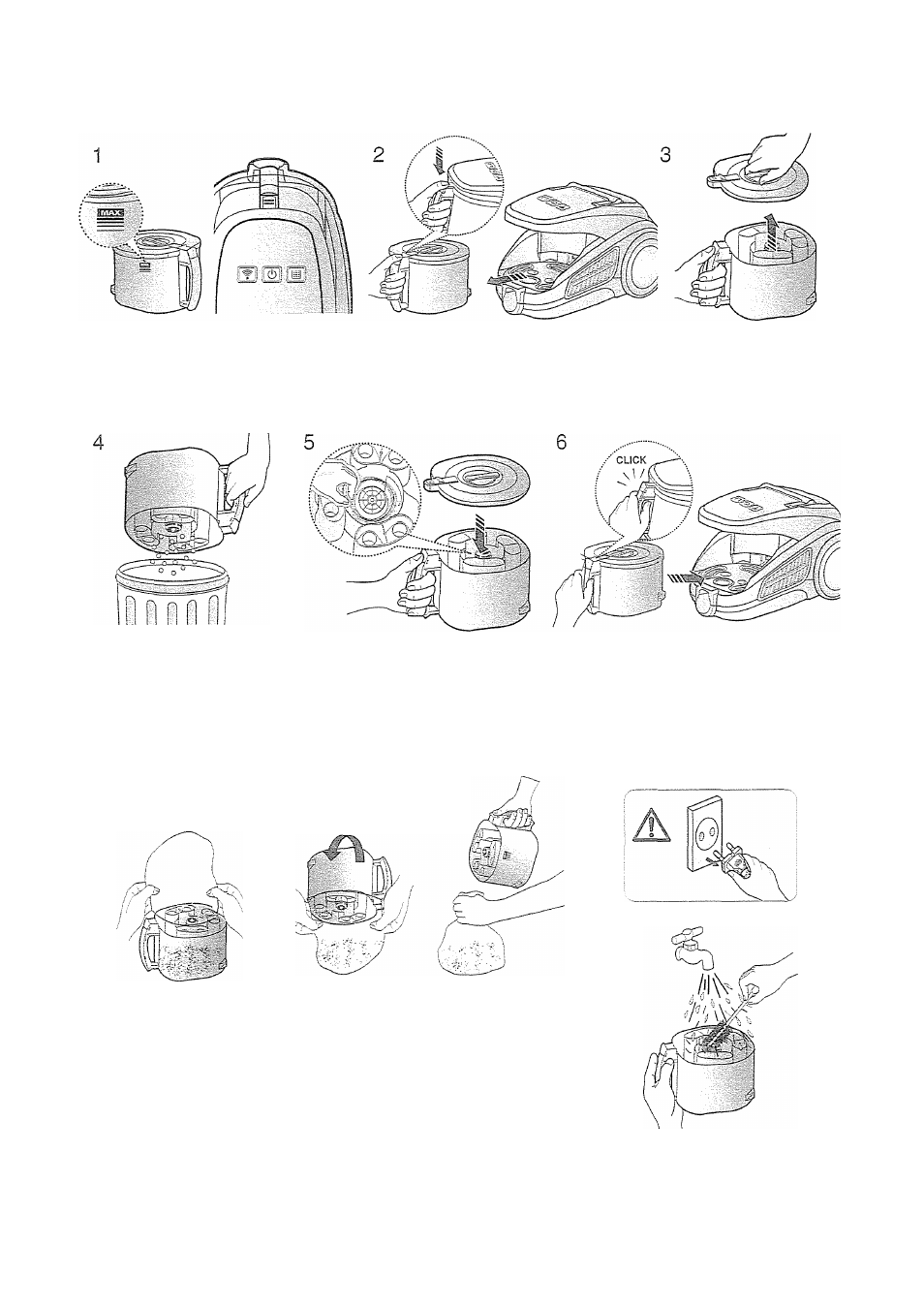 1

MAX

2

3

4

5

6

CLICK