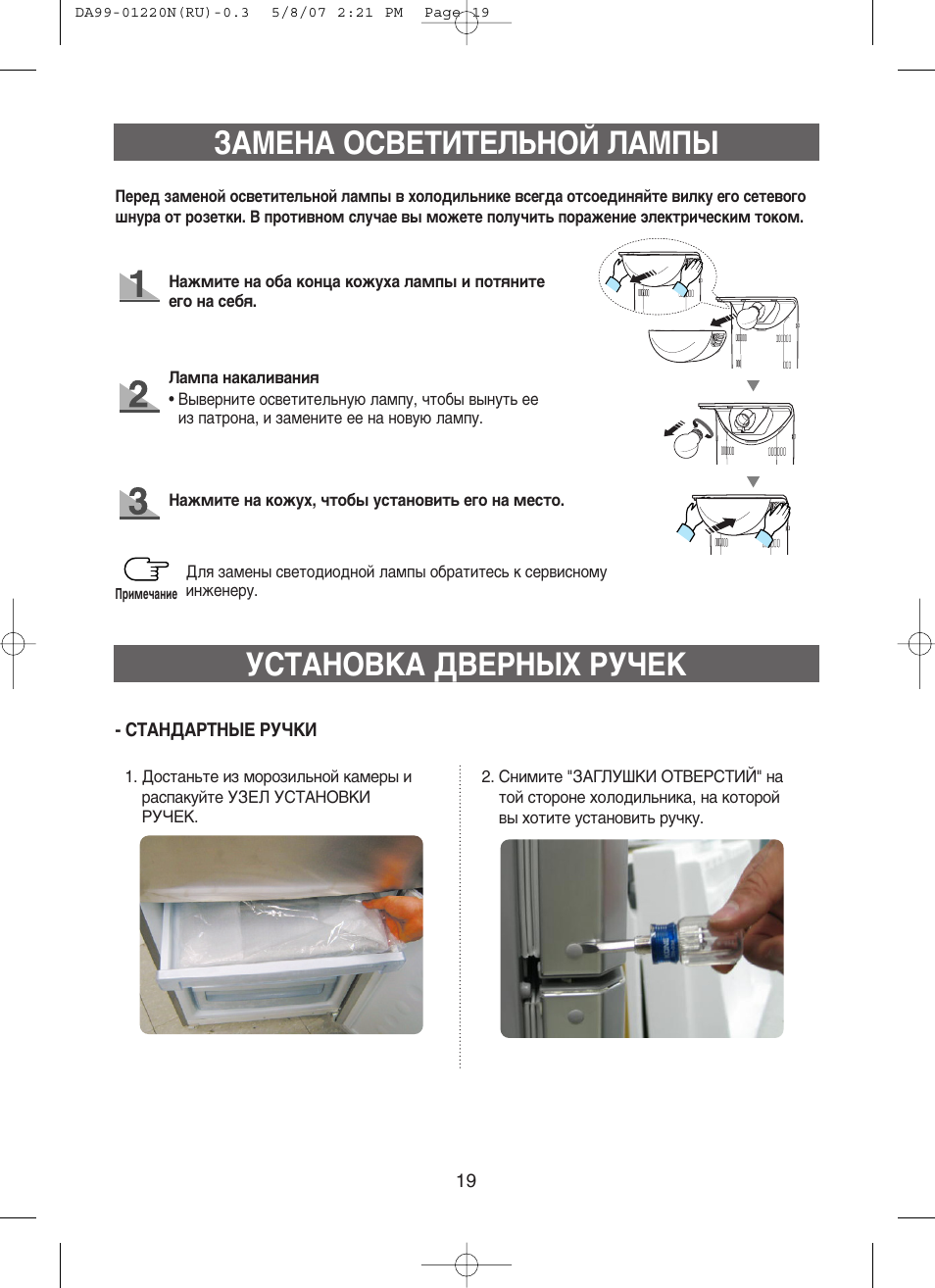 DA99-01220N(RU)-0.3   5/8/07  2:21  PM   Page 19

ЗАМЕНА ОСВЕТИТЕЛЬНОЙ ЛАМПЫ

Перед заменой осветительной лампы в холодильнике всегда отсоединяйте вилку его сетевого шнура от розетки. В противном случае вы можете получить поражение электрическим током.

1 Нажмите на оба конца кожуха лампы и потяните его на себя.

2 Лампа накаливания
• Выверните осветительную лампу, чтобы вынуть ее из патрона, и замените ее на новую лампу.

3 Нажмите на кожух, чтобы установить его на место.

Примечание Для замены светодиодной лампы обратитесь к сервисному инженеру.

УСТАНОВКА ДВЕРНЫХ РУЧЕК

- СТАНДАРТНЫЕ РУЧКИ

1. Достаньте из морозильной камеры и распакуйте УЗЕЛ УСТАНОВКИ РУЧЕК.

2. Снимите "ЗАГЛУШКИ ОТВЕРСТИЙ" на той стороне холодильника, на которой вы хотите установить ручку.

19