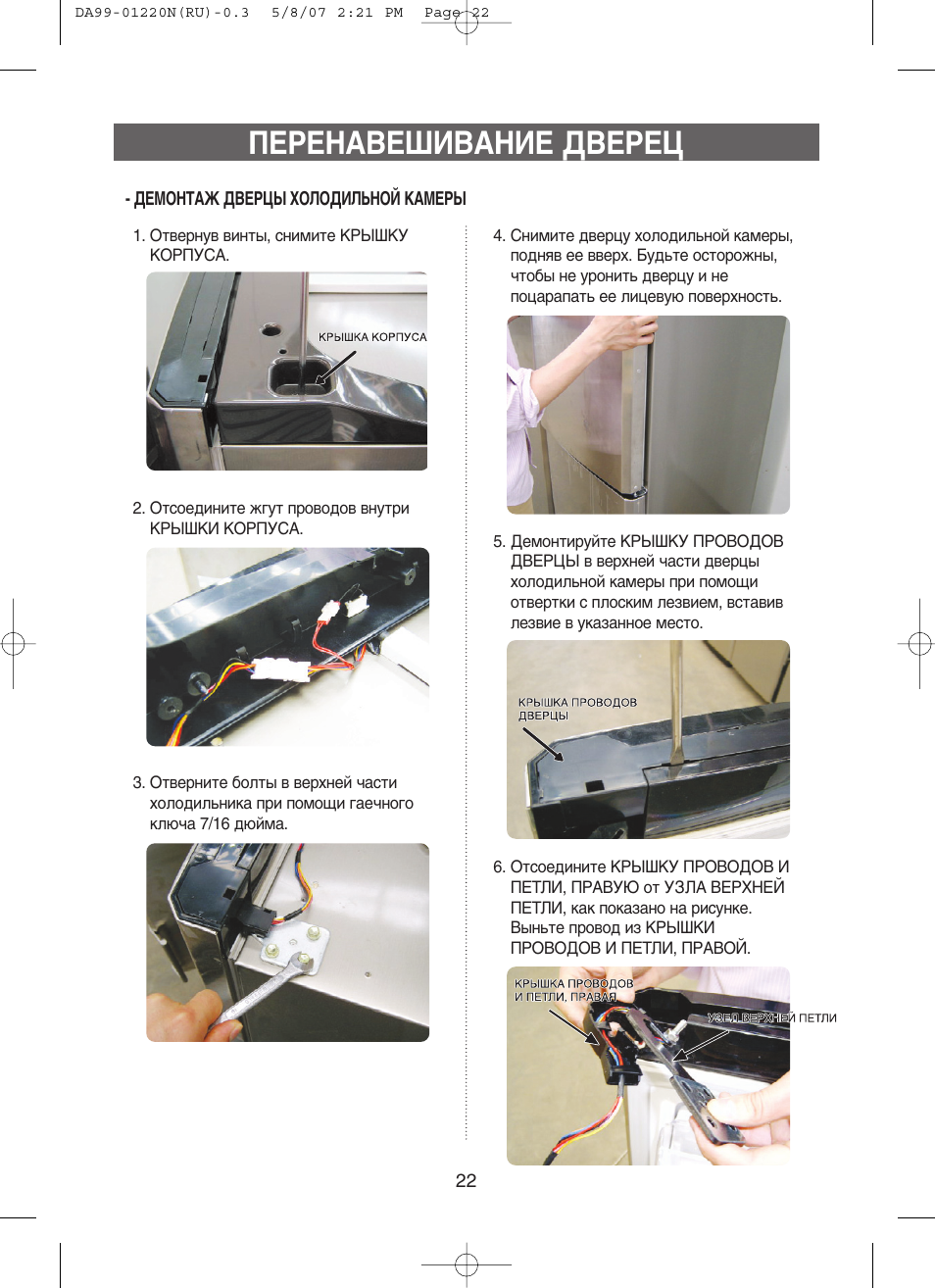 DA99-01220N(RU)-0.3 5/8/07 2:21 PM Page 22

ПЕРЕНАВЕШИВАНИЕ ДВЕРЕЦ

- ДЕМОНТАЖ ДВЕРЦЫ ХОЛОДИЛЬНОЙ КАМЕРЫ

1. Отвернув винты, снимите КРЫШКУ КОРПУСА.

КРЫШКА КОРПУСА

2. Отсоедините жгут проводов внутри КРЫШКИ КОРПУСА.

3. Отверните болты в верхней части холодильника при помощи гаечного ключа 7/16 дюйма.

4. Снимите дверцу холодильной камеры, подняв ее вверх. Будьте осторожны, чтобы не уронить дверцу и не поцарапать ее лицевую поверхность.

5. Демонтируйте КРЫШКУ ПРОВОДОВ ДВЕРЦЫ в верхней части дверцы холодильной камеры при помощи отвертки с плоским лезвием, вставив лезвие в указанное место.

КРЫШКА ПРОВОДОВ ДВЕРЦЫ

6. Отсоедините КРЫШКУ ПРОВОДОВ И ПЕТЛИ, ПРАВУЮ от УЗЛА ВЕРХНЕЙ ПЕТЛИ, как показано на рисунке. Выньте провод из КРЫШКИ ПРОВОДОВ И ПЕТЛИ, ПРАВОЙ.

КРЫШКА ПРОВОДОВ И ПЕТЛИ, ПРАВАЯ

УЗЕЛ ВЕРХНЕЙ ПЕТЛИ

22