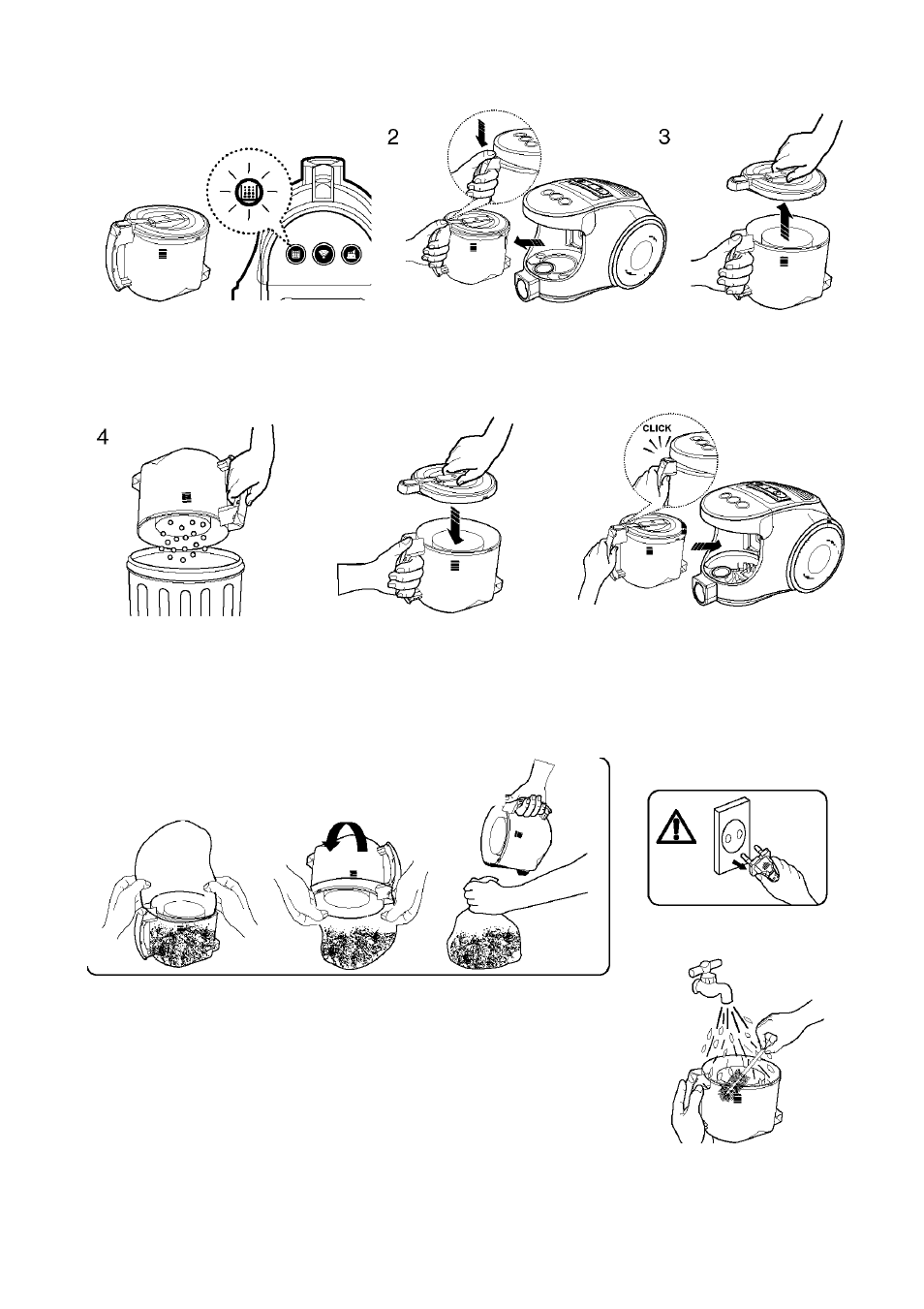 2

3

4

CLICK