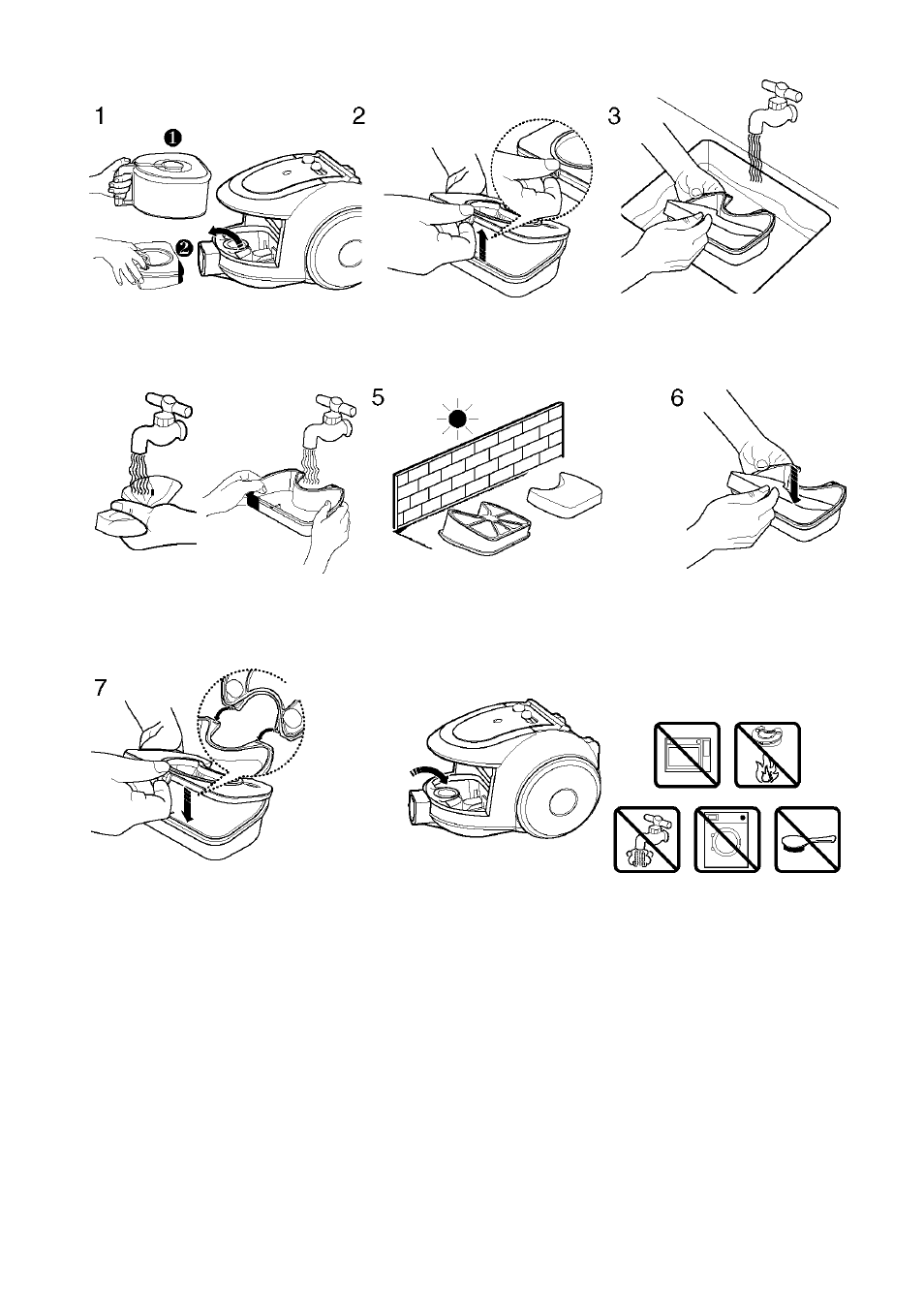 1
❶
❷
2
3
5
6
7