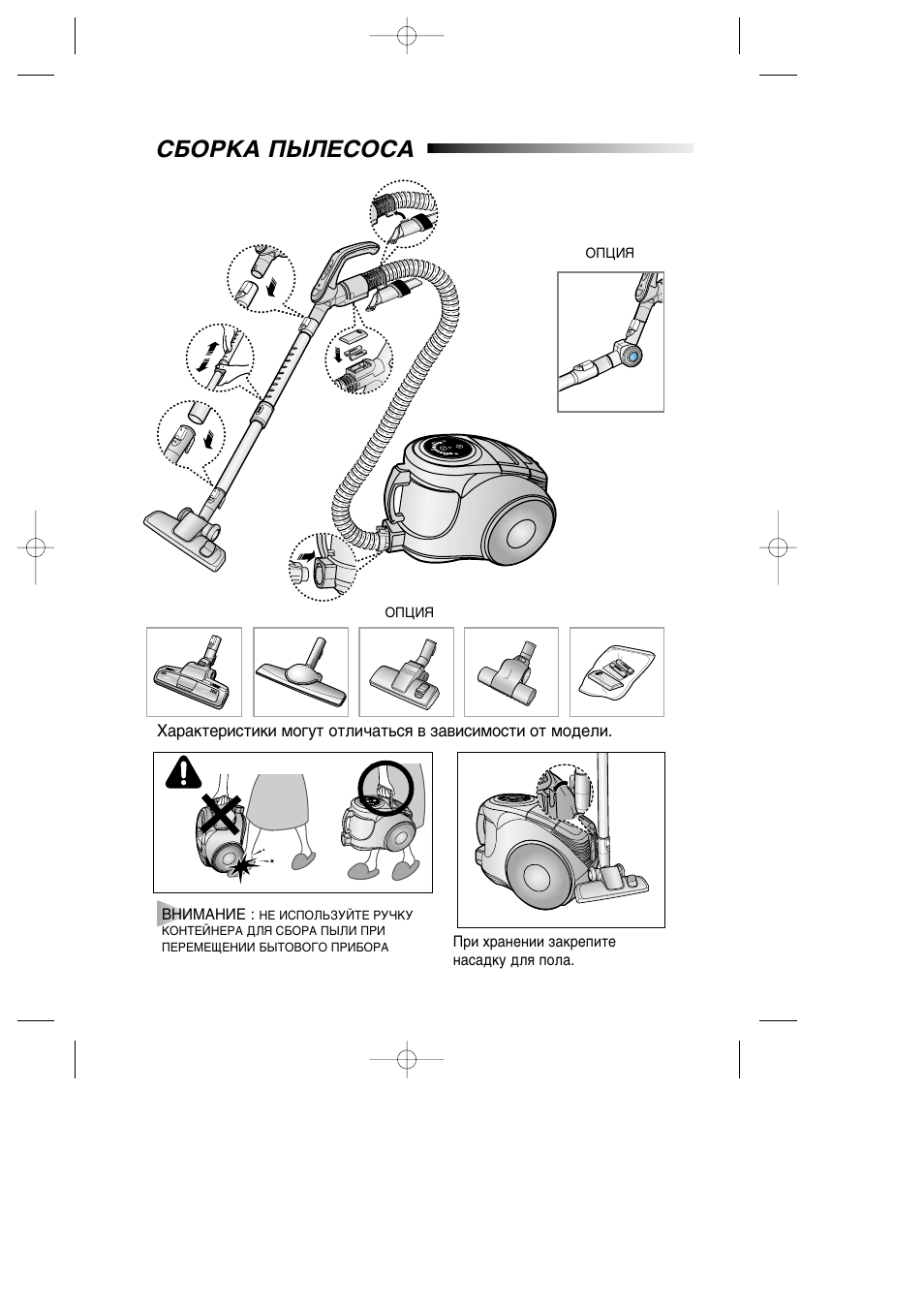 СБОРКА ПЫЛЕСОСА

ОПЦИЯ

ОПЦИЯ

Характеристики могут отличаться в зависимости от модели.

ВНИМАНИЕ : НЕ ИСПОЛЬЗУЙТЕ РУЧКУ КОНТЕЙНЕРА ДЛЯ СБОРА ПЫЛИ ПРИ ПЕРЕМЕЩЕНИИ БЫТОВОГО ПРИБОРА

При хранении закрепите насадку для пола.