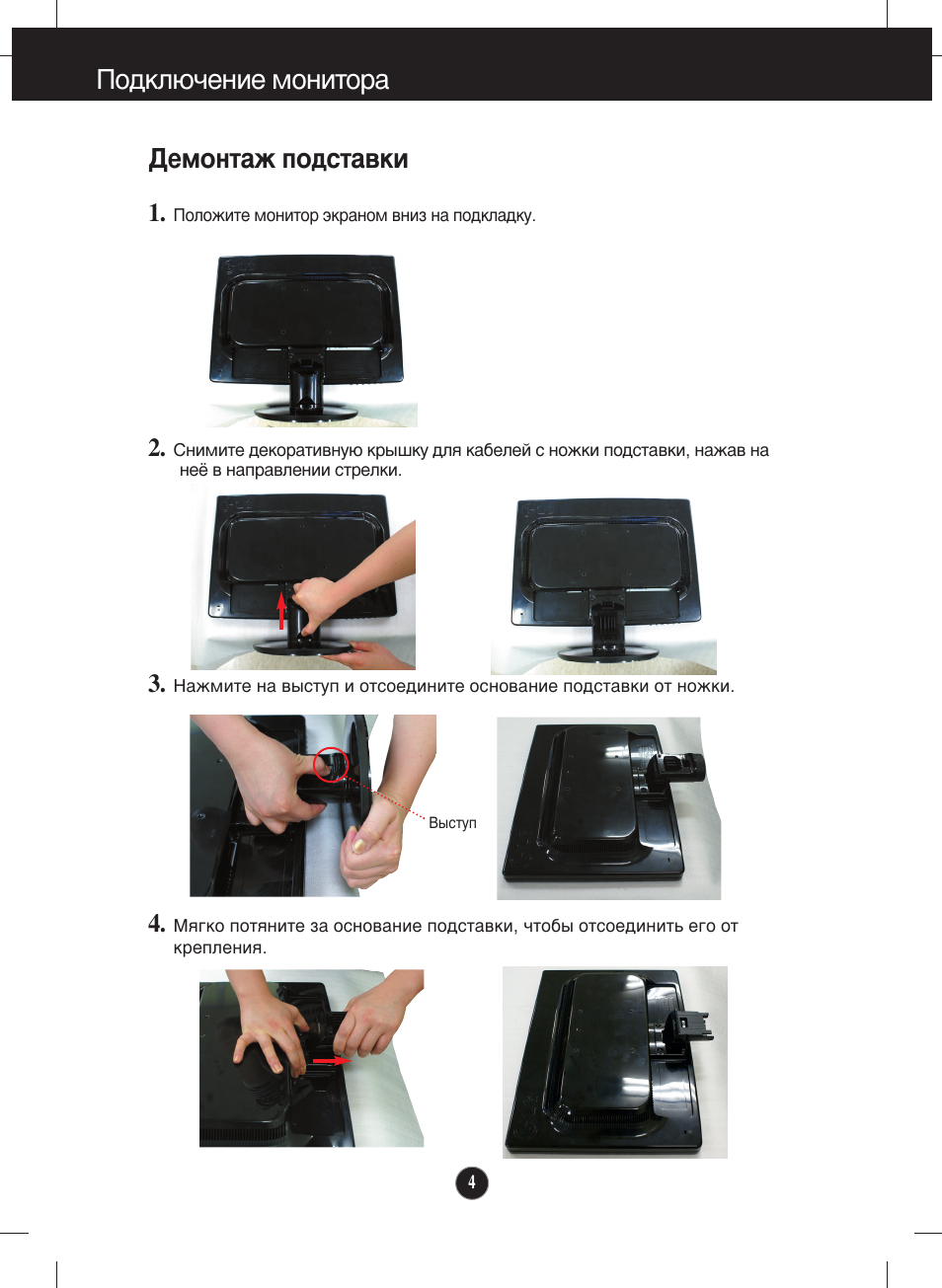 Подключение монитора

Демонтаж подставки

1. Положите монитор экраном вниз на подкладку.

2. Снимите декоративную крышку для кабелей с ножки подставки, нажав на неё в направлении стрелки.

3. Нажмите на выступ и отсоедините основание подставки от ножки.

Выступ

4. Мягко потяните за основание подставки, чтобы отсоединить его от крепления.

4