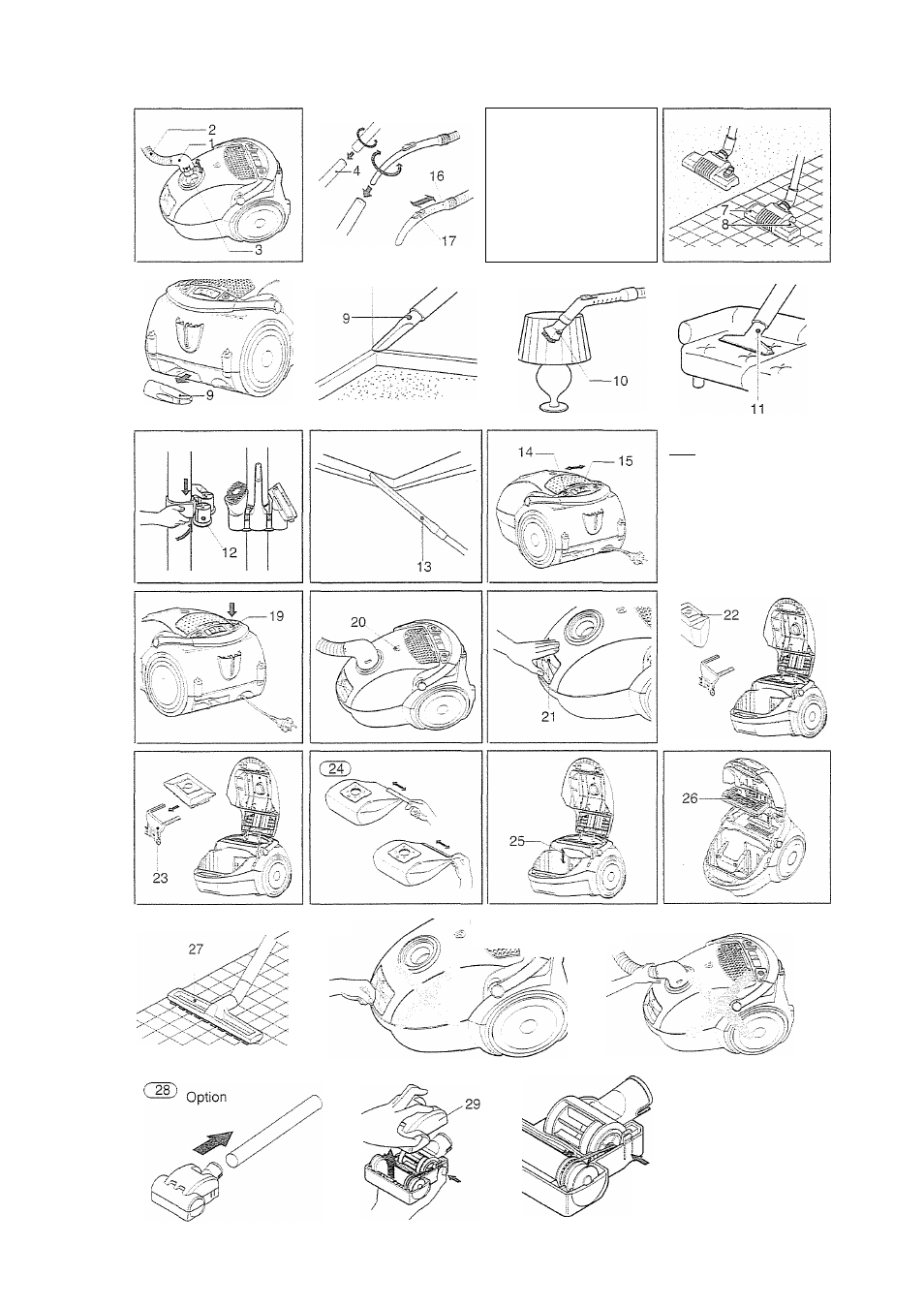 2
1
3
4
16
17
7
8
9
9
10
11
12
13
14
15
19
20
21
22
23
24
25
26
27
28 Option
29