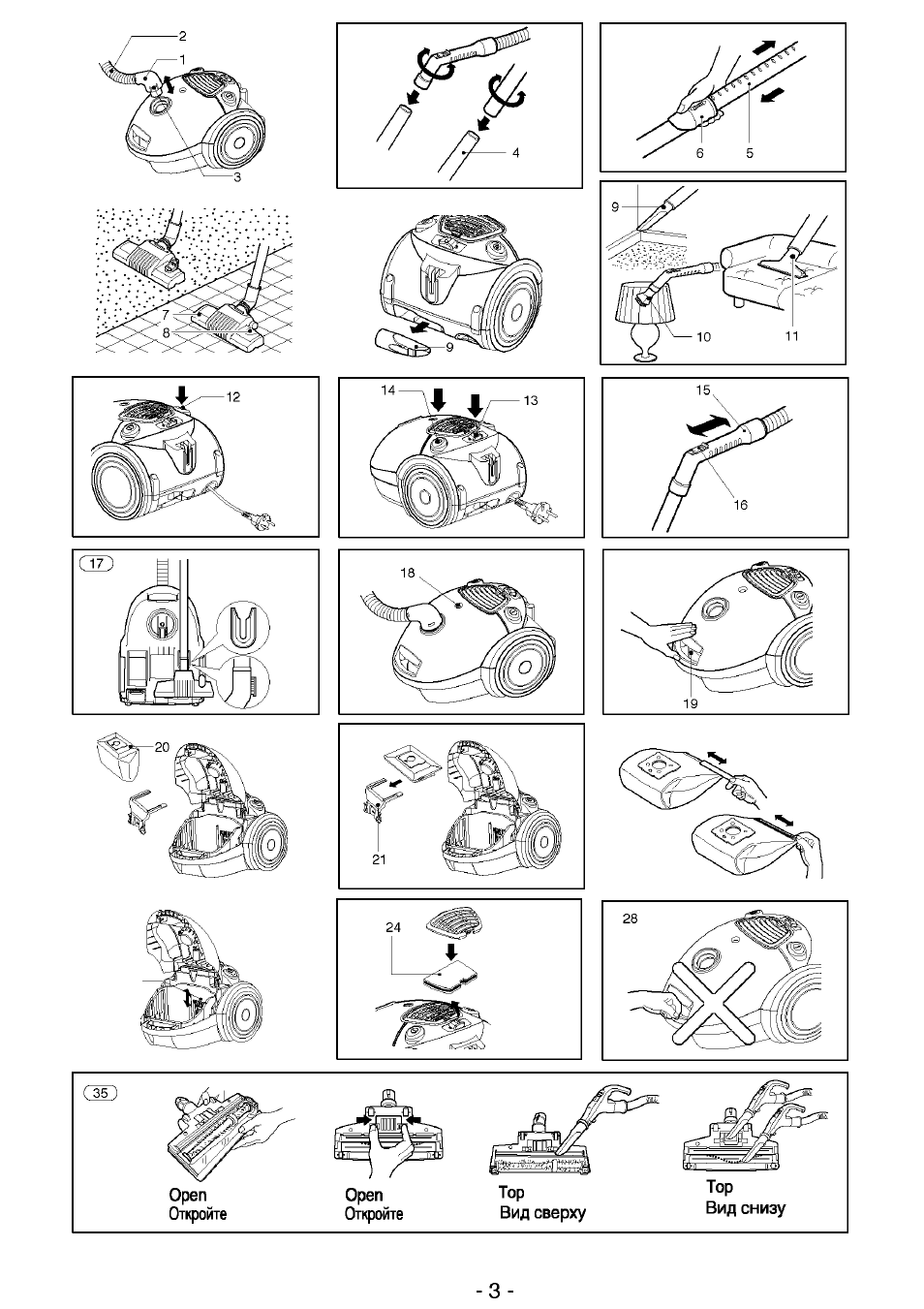 2
1
3

4

6
5

7
8

9

9
10
11

12

14
13

15
16

17

18

19

20

21

24

28

35

Open
Откройте

Open
Откройте

Top
Вид сверху

Top
Вид снизу

- 3 -