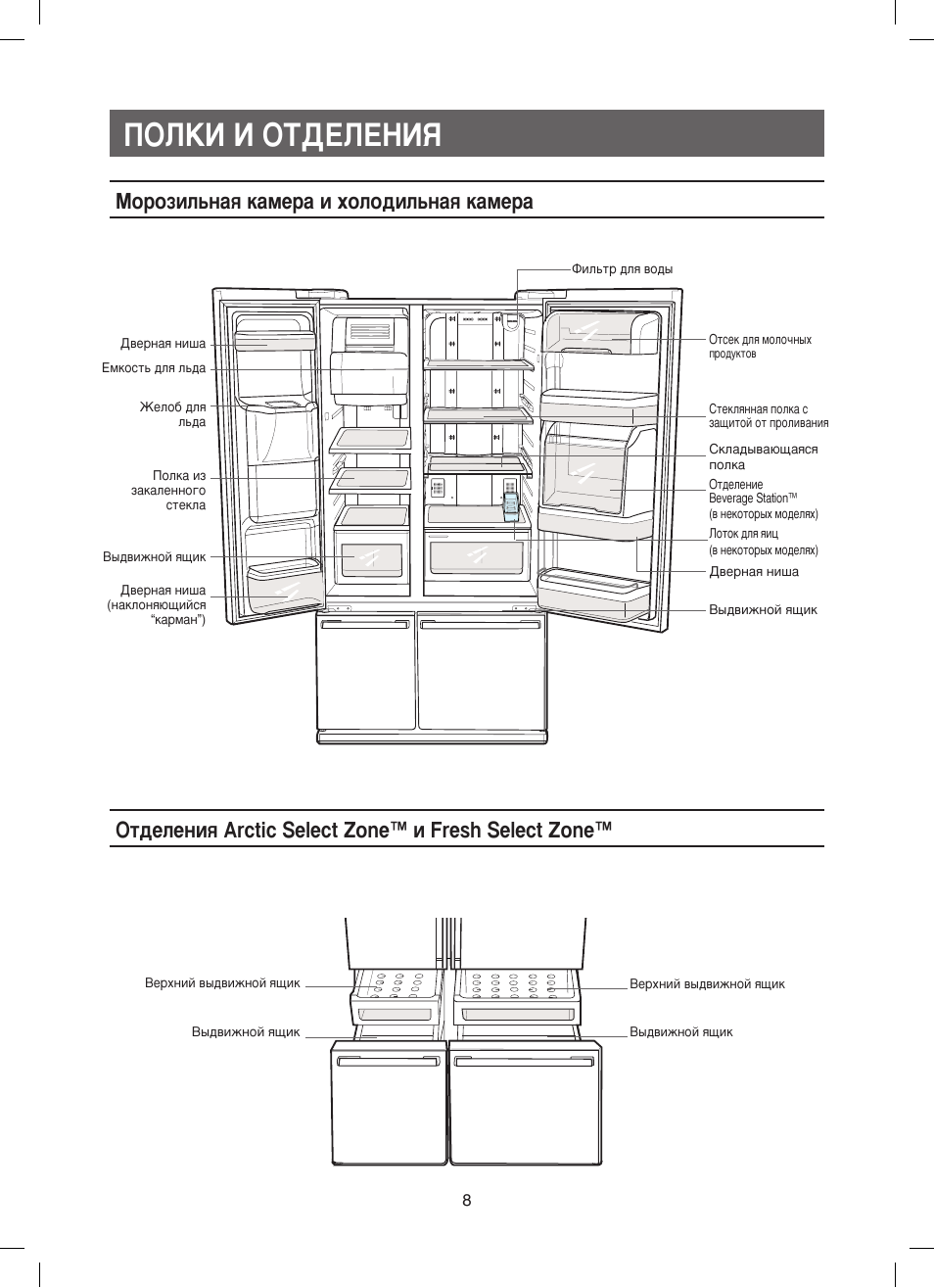 ПОЛКИ И ОТДЕЛЕНИЯ

Морозильная камера и холодильная камера

Фильтр для воды

Дверная ниша

Емкость для льда

Желоб для льда

Полка из закаленного стекла

Выдвижной ящик

Дверная ниша (наклоняющийся "карман")

Отсек для молочных продуктов

Стеклянная полка с защитой от проливания

Складывающаяся полка

Отделение Beverage Station™ (в некоторых моделях)

Лоток для яиц (в некоторых моделях)

Дверная ниша

Выдвижной ящик

Отделения Arctic Select Zone™ и Fresh Select Zone™

Верхний выдвижной ящик

Выдвижной ящик

Верхний выдвижной ящик

Выдвижной ящик

8