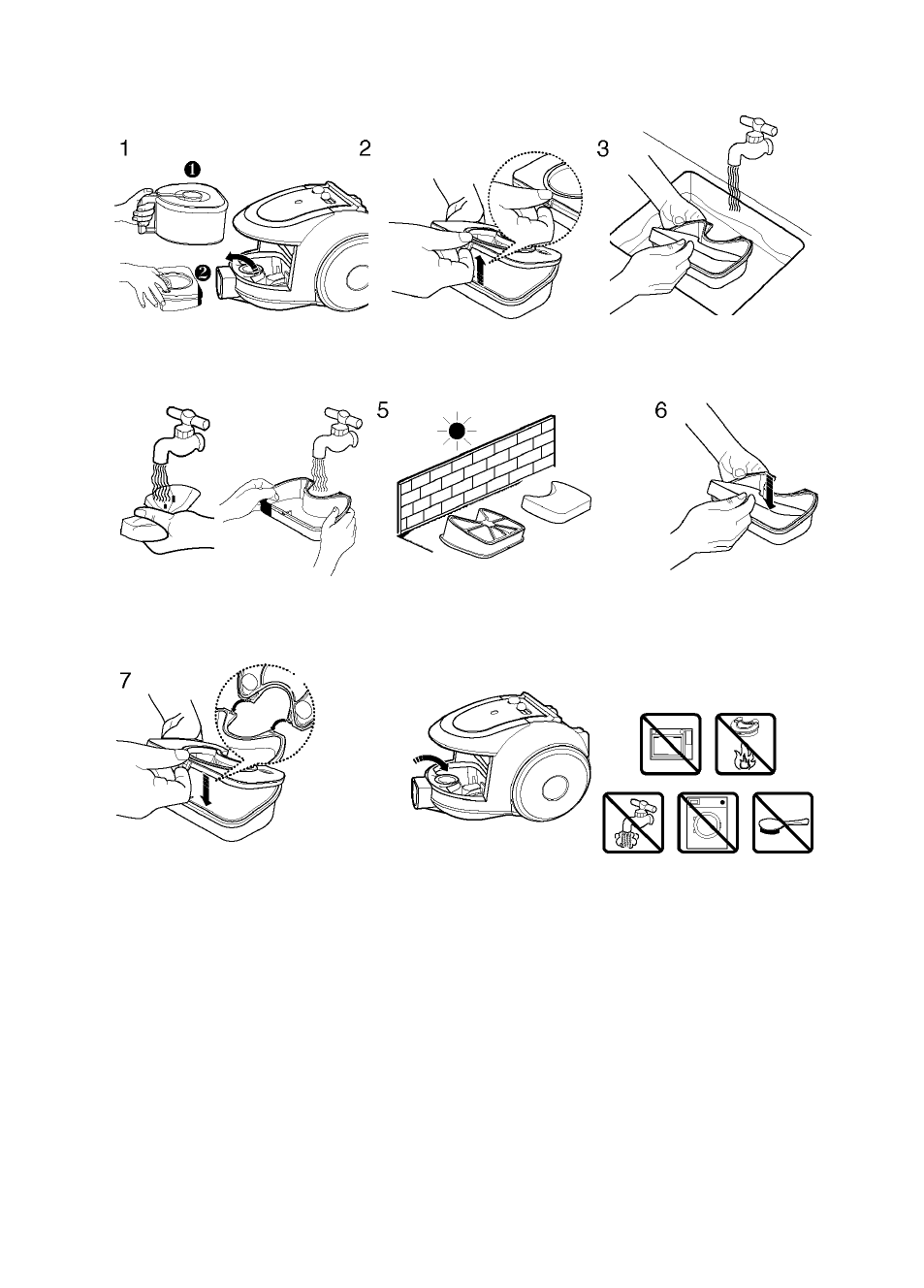 1 ❶ ❷

2

3

5

6

7