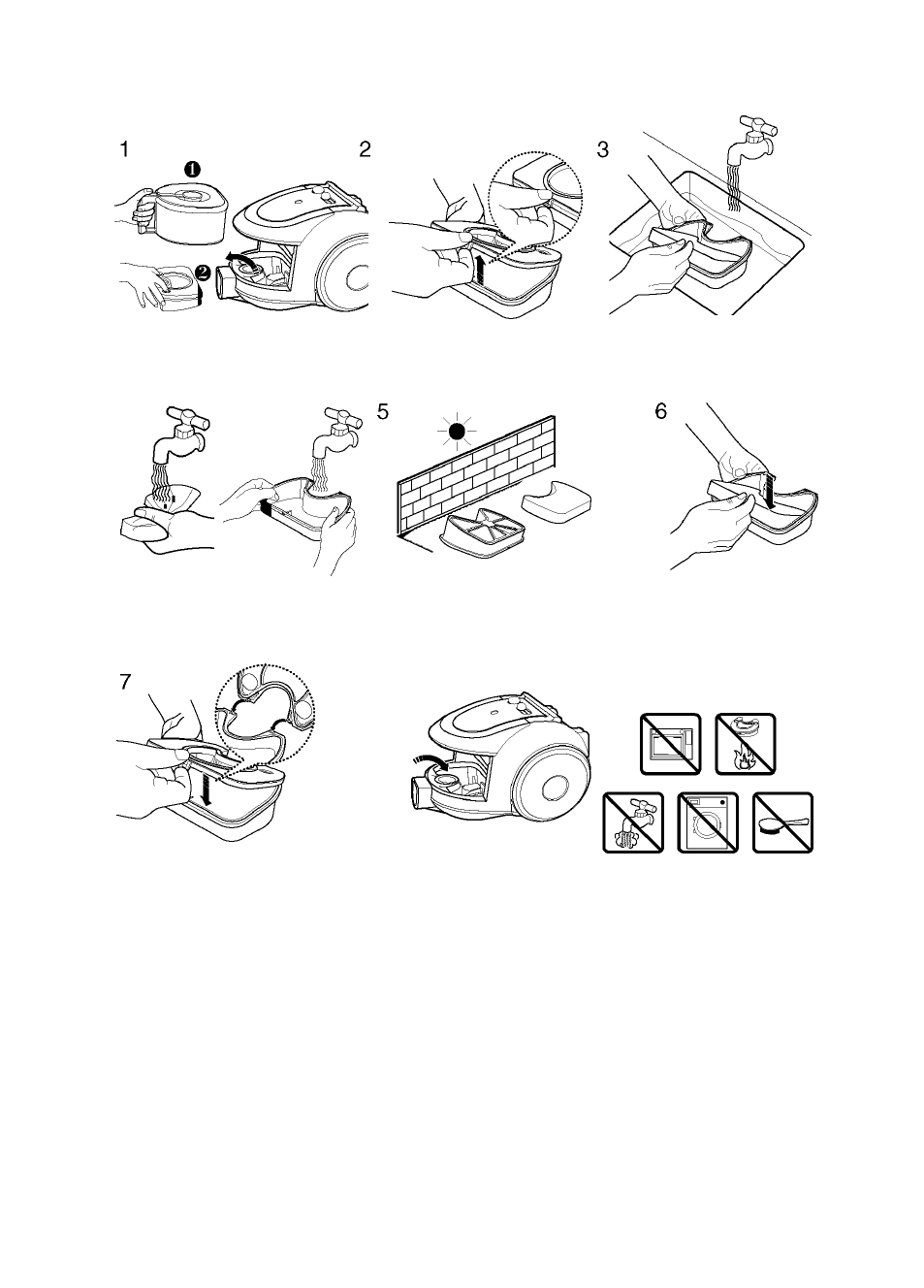 1
❶
❷
2
3
5
6
7