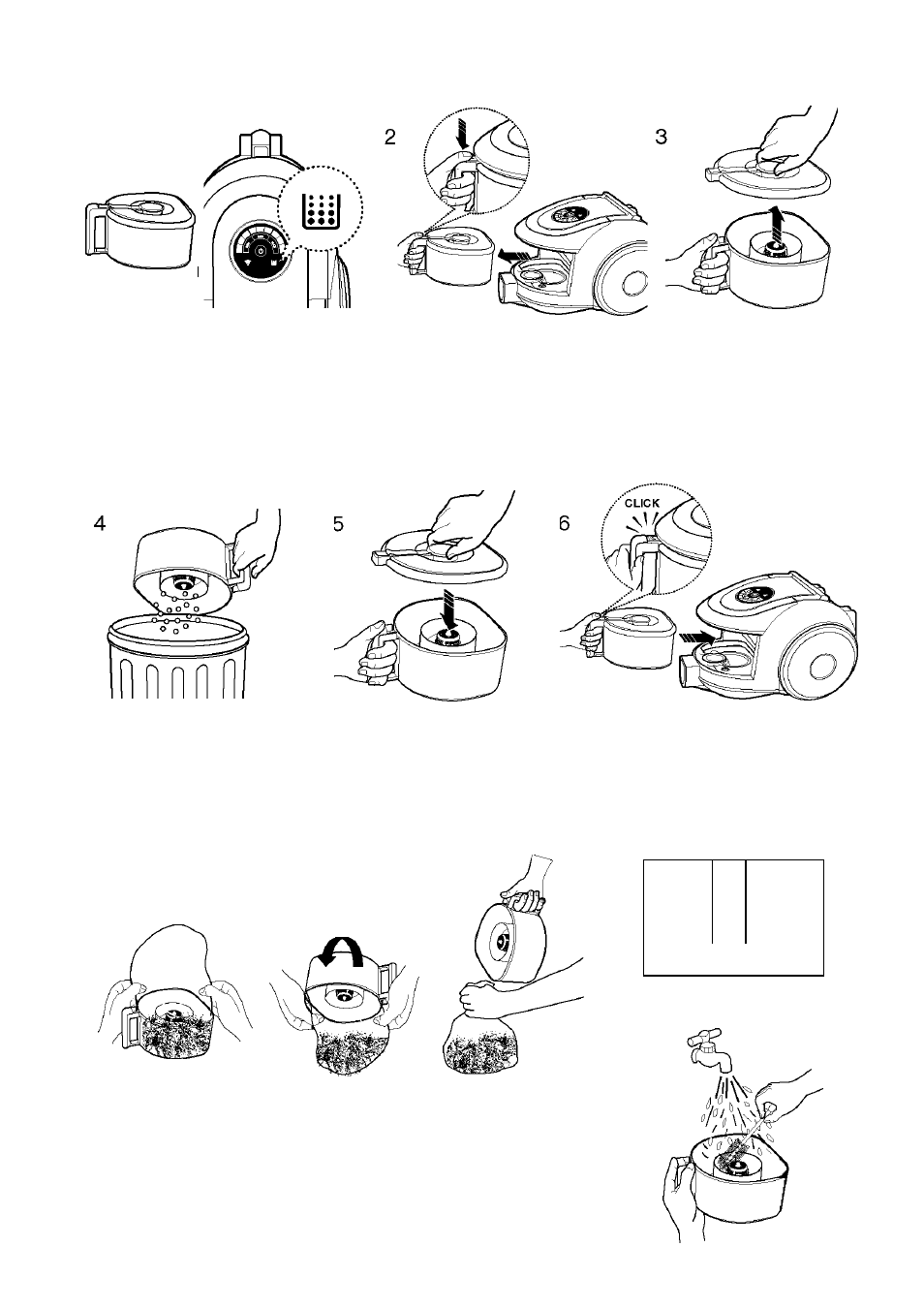 2

3

4

5

6

CLICK