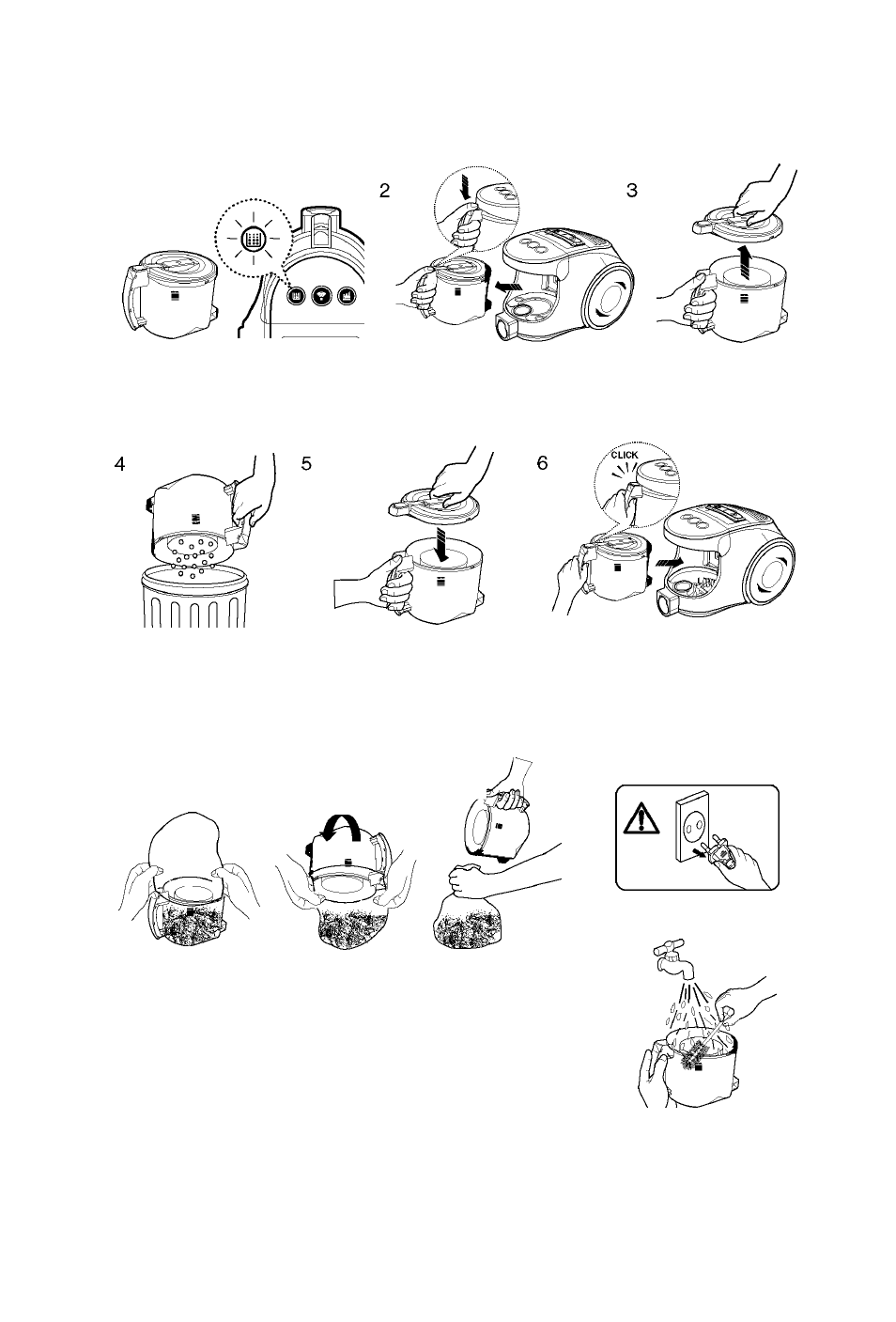 2

3

4

5

6

CLICK